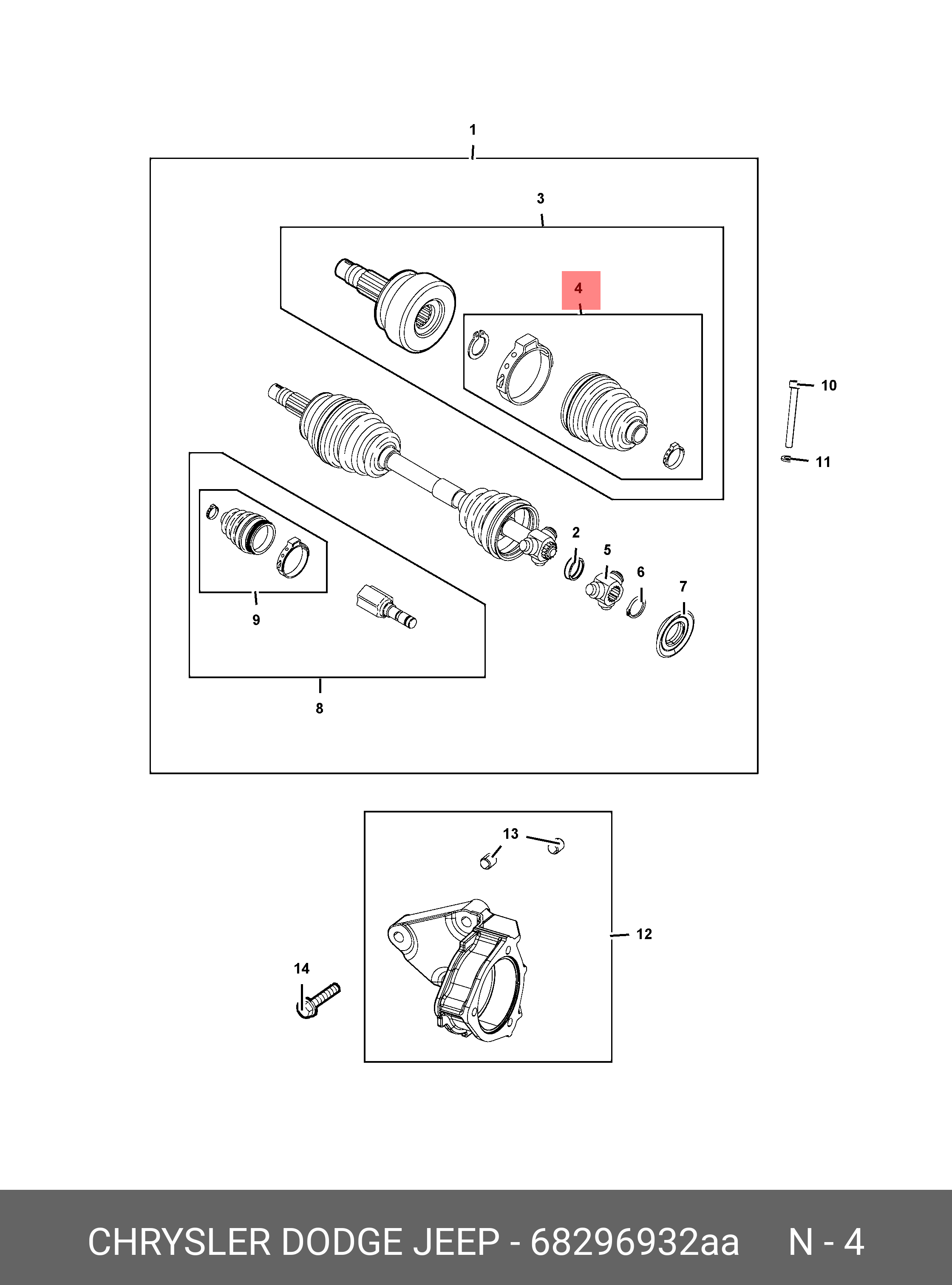 1

3

4

10

11

2

5

6

7

9

8

13

12

14

CHRYSLER DODGE JEEP - 68296932aa N - 4