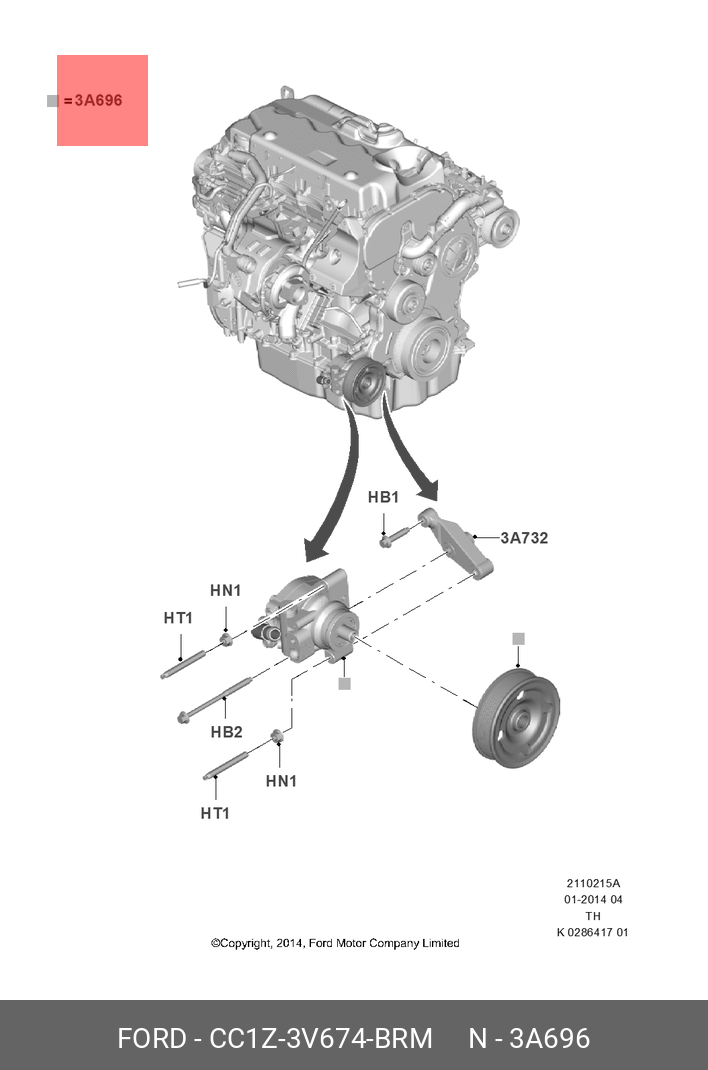 =3A696

HB1

3A732

HN1

HT1

HB2

HN1

HT1

2110215A
01-2014 04
TH
K 0286417 01

©Copyright, 2014, Ford Motor Company Limited

FORD - CC1Z-3V674-BRM N - 3A696