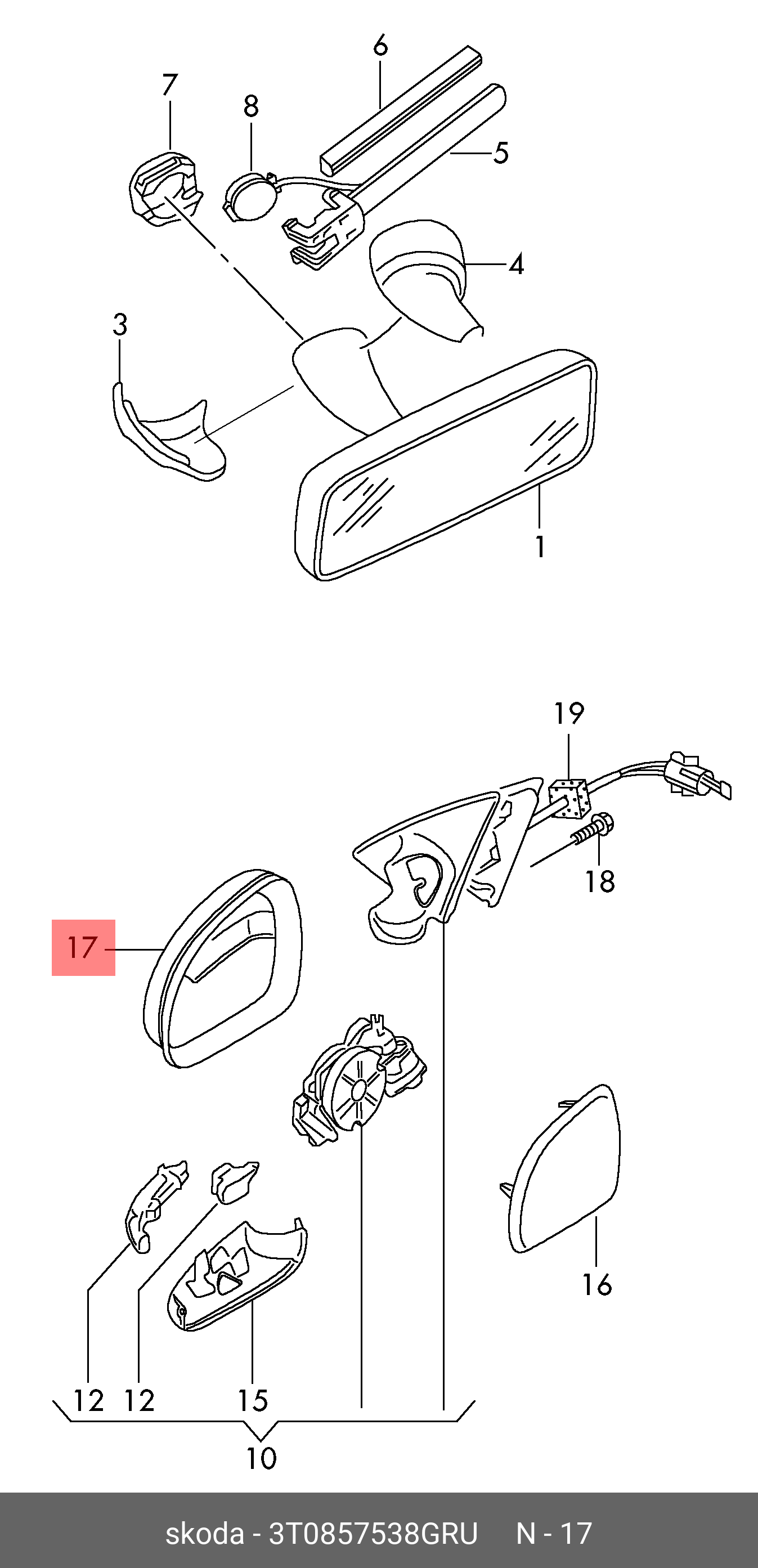 6
7
8
5
4
3
1
19
18
17
16
12
12
15
10
skoda - 3T0857538GRU N - 17