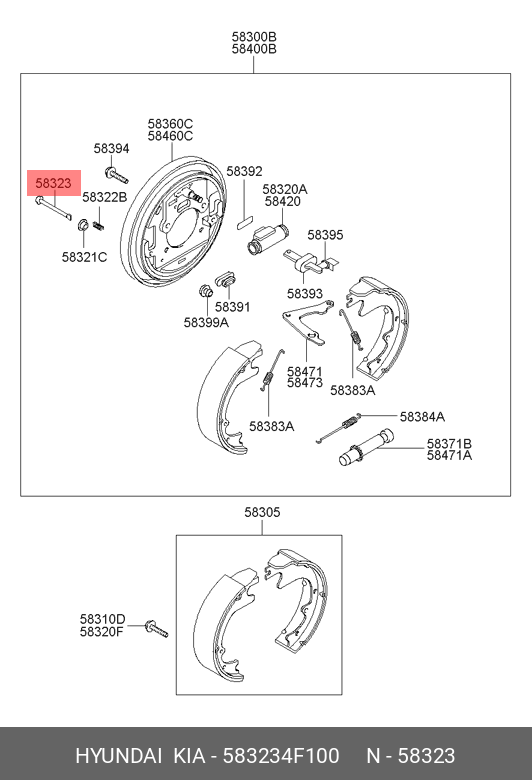 58300B
58400B

58360C
58460C

58394

58323

58322B

58321C

58392

58320A
58420

58395

58393

58391

58399A

58471
58473

58383A

58383A

58384A

58371B
58471A

58305

58310D
58320F

HYUNDAI KIA - 583234F100 N - 58323