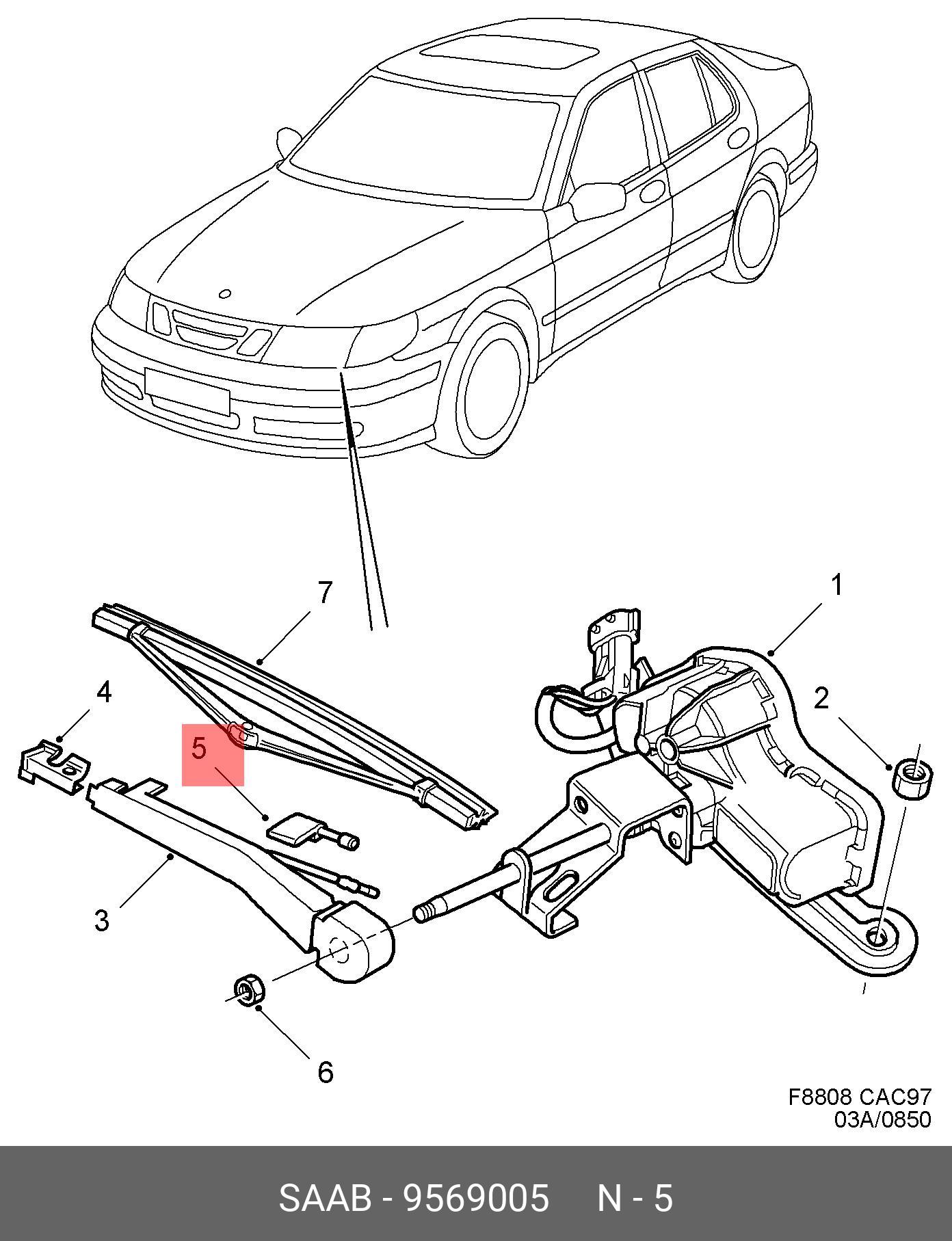 7
1
4
2
5
3
6

F8808 CAC97
03A/0850

SAAB - 9569005 N - 5