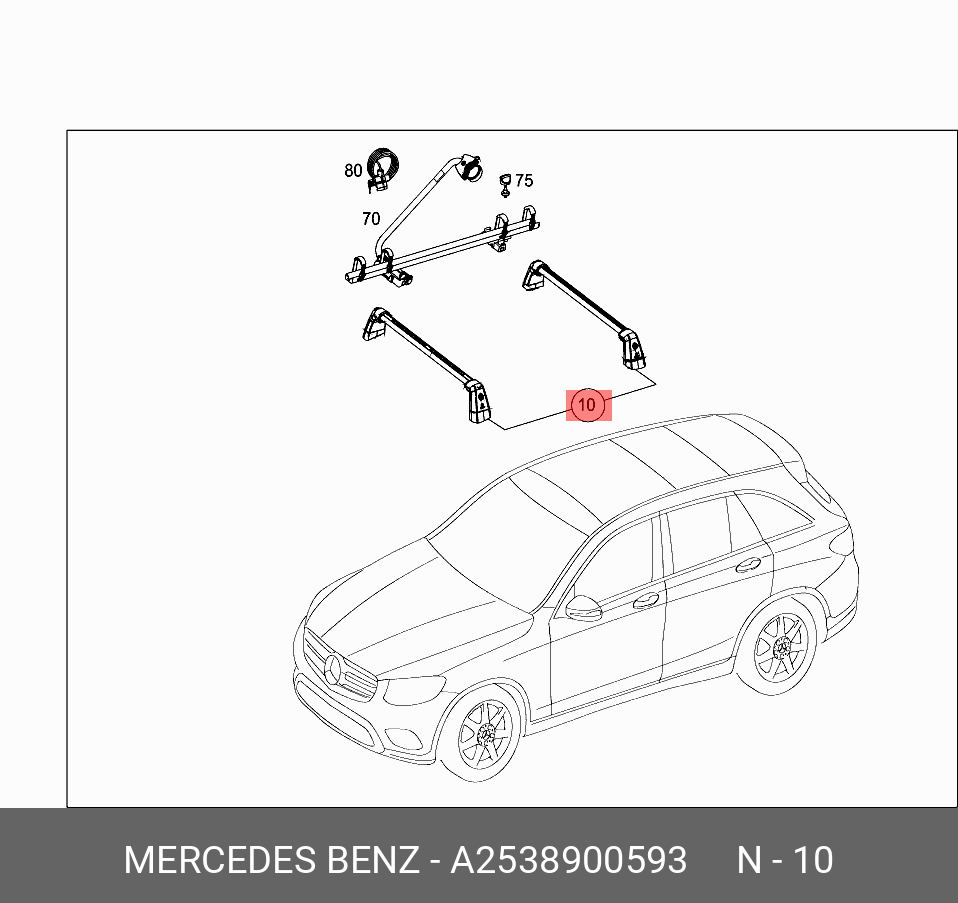 80

75

70

10

MERCEDES BENZ - A2538900593 N - 10