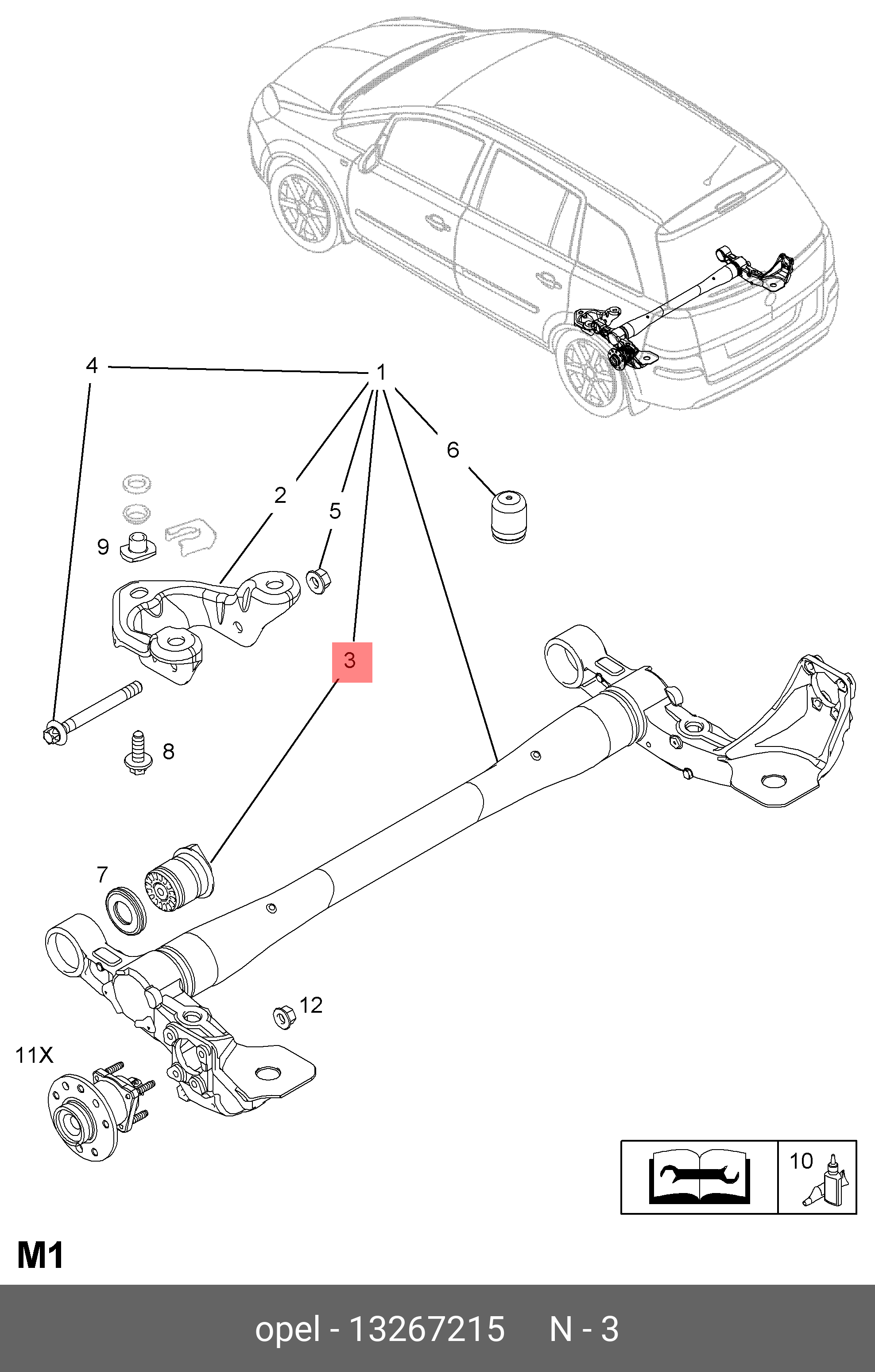 4
1
6
2
5
9
3
8
7
12
11X
10
M1
opel - 13267215 N - 3