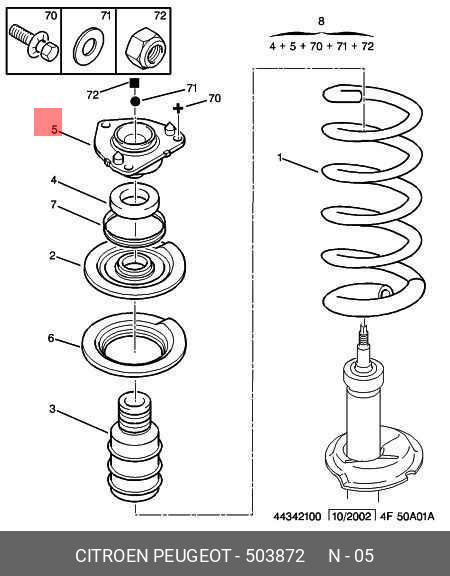 70 71 72

8
4 + 5 + 70 + 71 + 72

72
71
70
5
1
4
7
2
6
3

44342100 10/2002 4F 50A01A

CITROEN PEUGEOT - 503872 N - 05