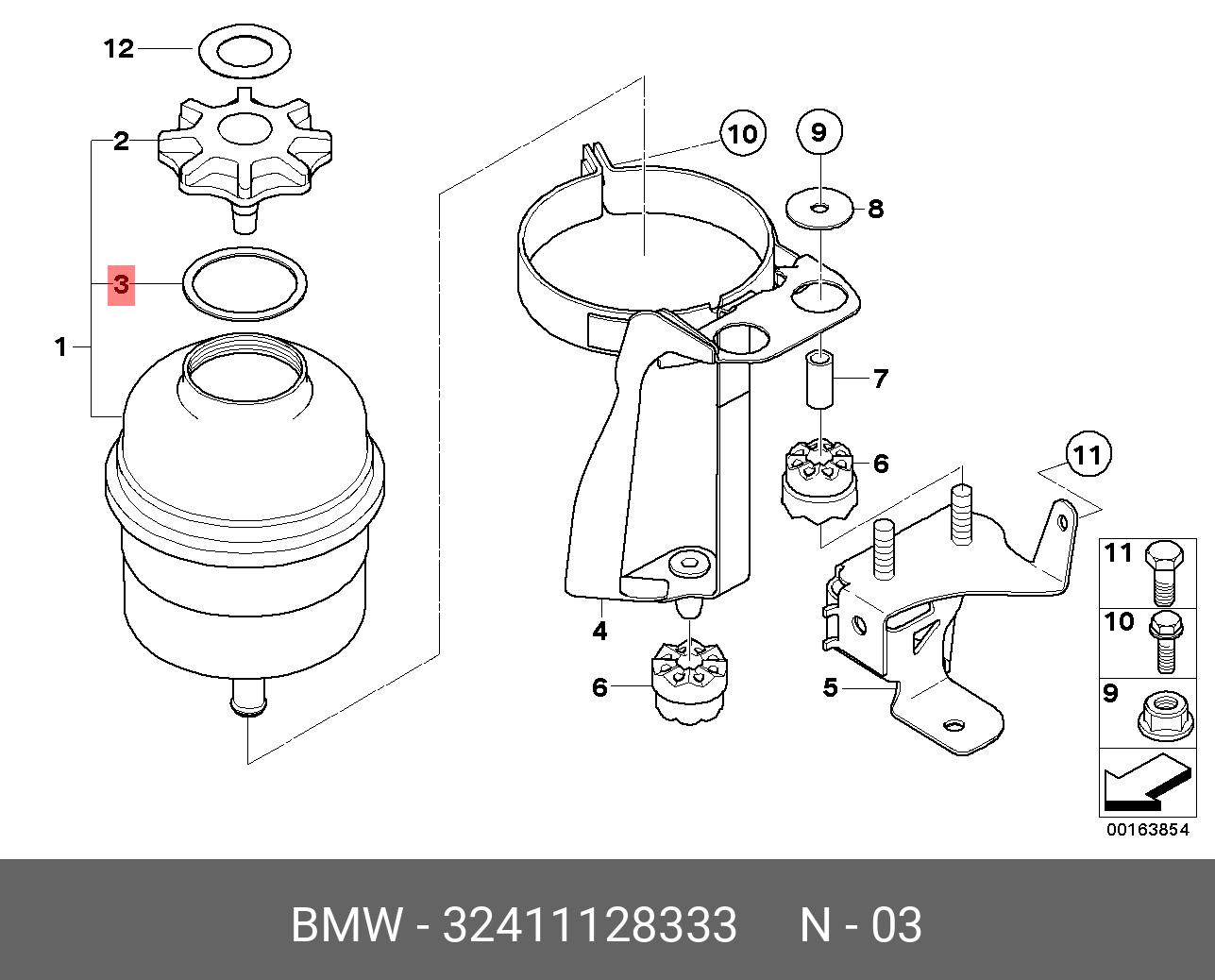 12
2
3
1
10
9
8
7
6
11
4
6
5
11
10
9
00163854

BMW - 32411128333 N - 03