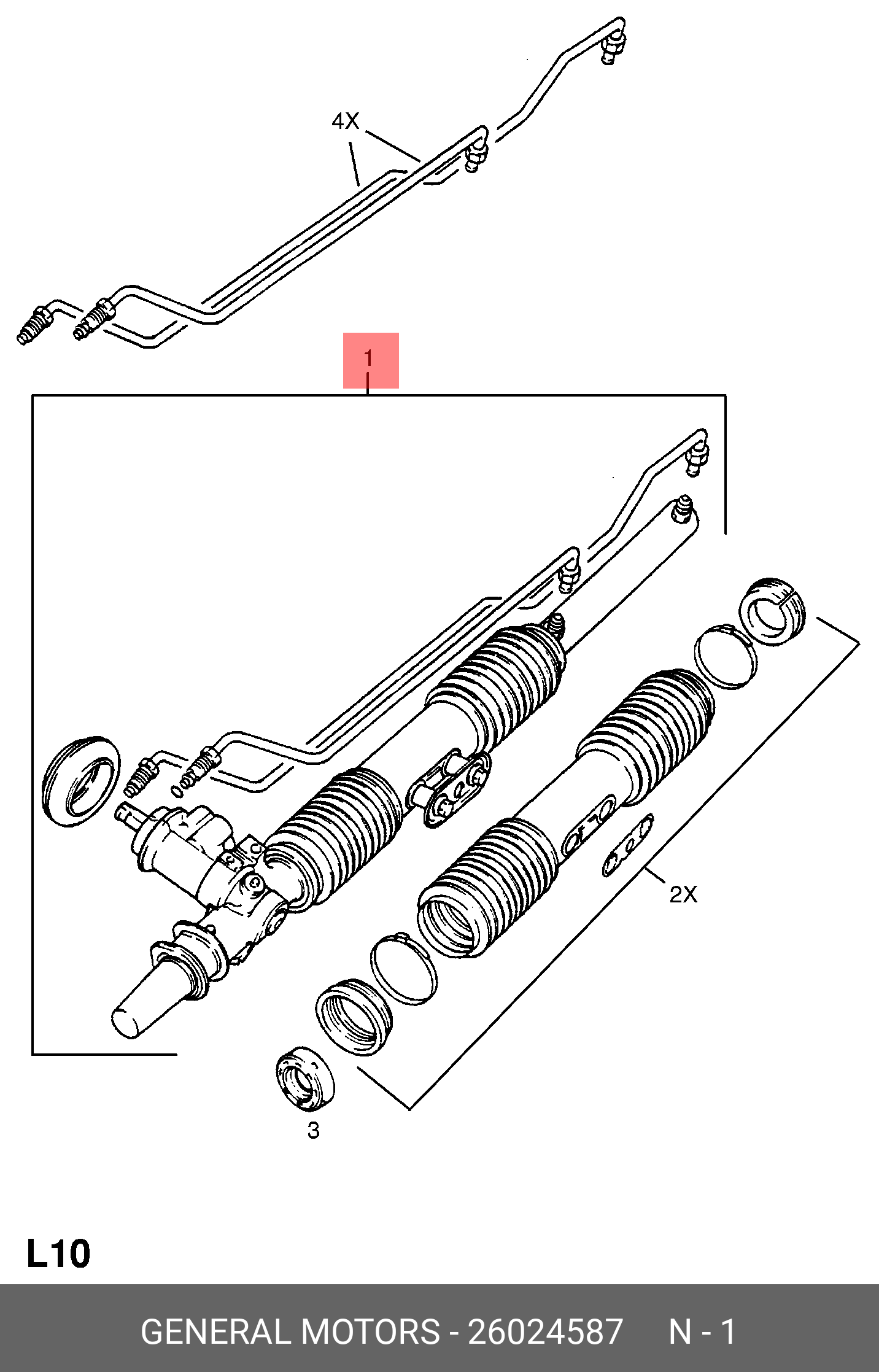 4X

1

2X

3

L10

GENERAL MOTORS - 26024587 N - 1