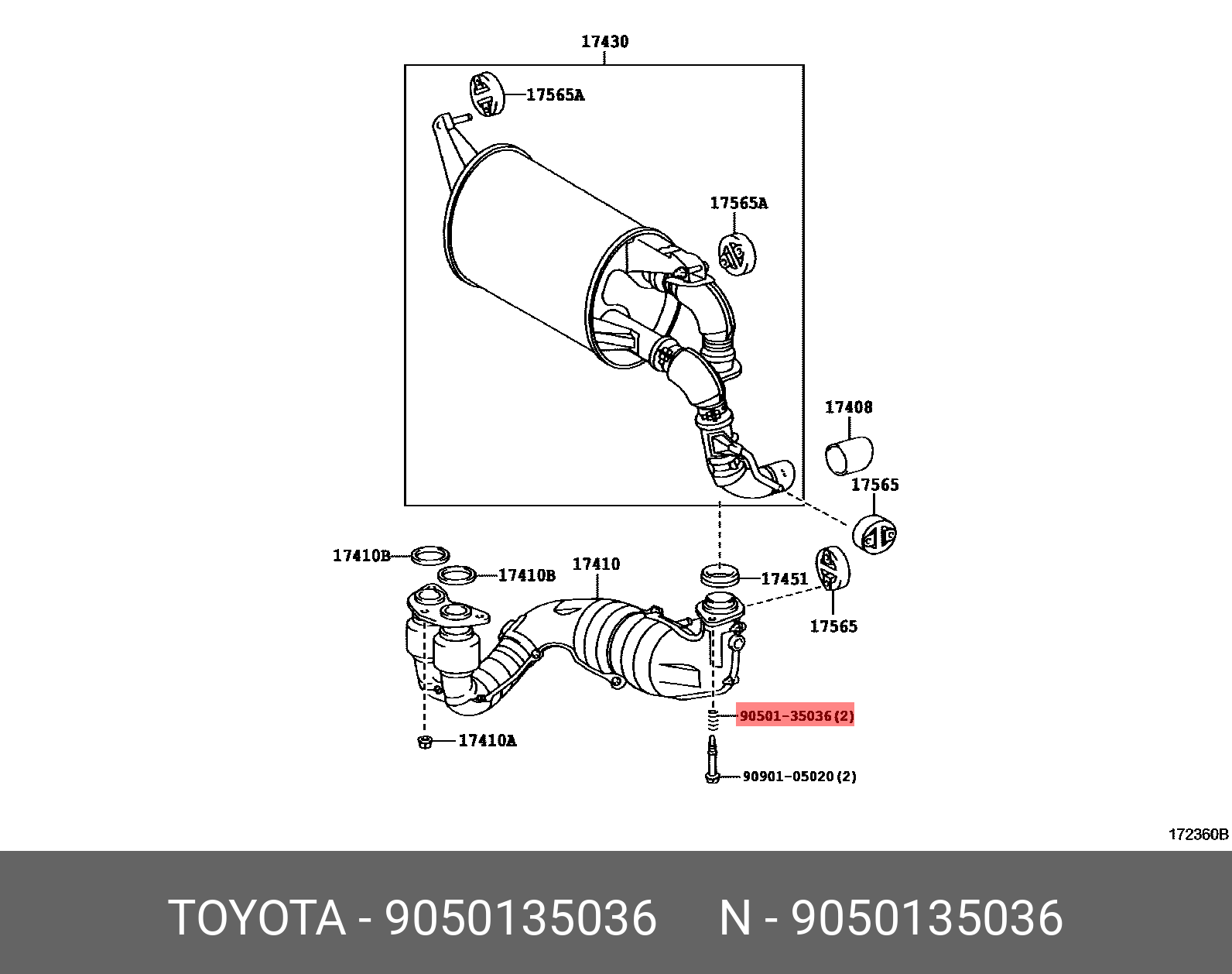 17430

17565A

17565A

17408

17565

17410B

17410B

17410

17451

17565

90501-35036(2)

17410A

90901-05020(2)

172360B

TOYOTA - 9050135036 N - 9050135036