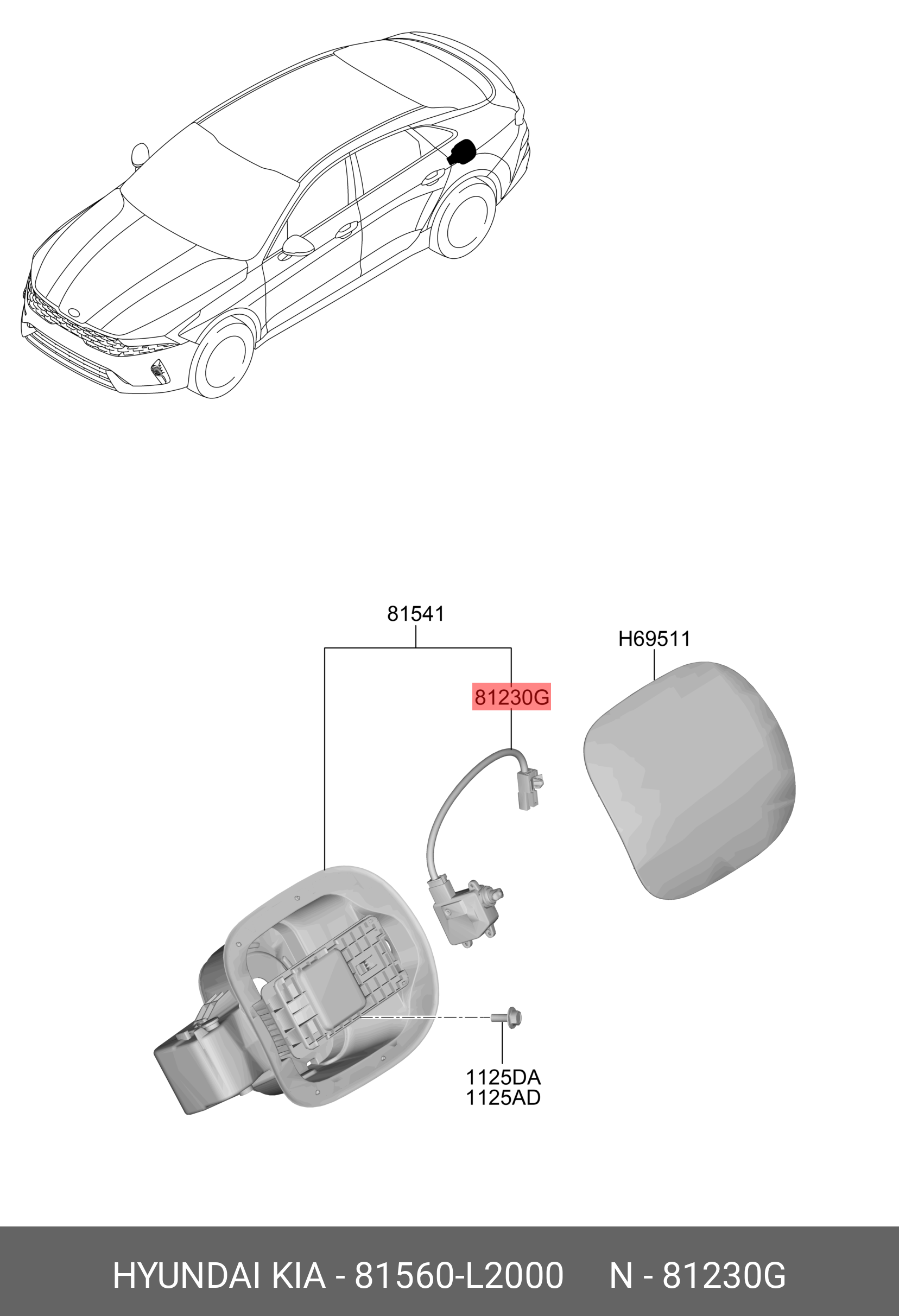 81541

H69511

81230G

1125DA
1125AD

HYUNDAI KIA - 81560-L2000 N - 81230G