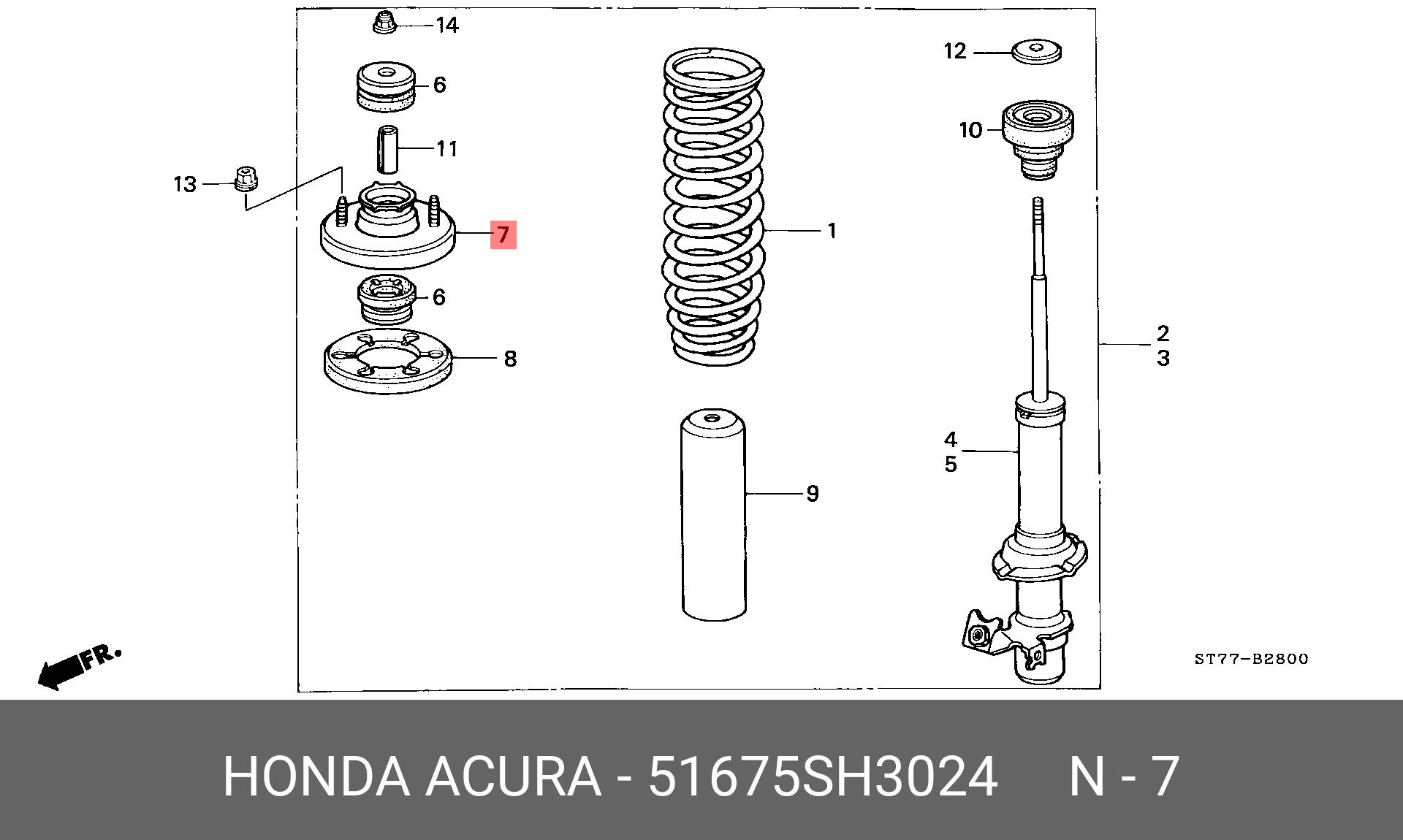 14
6
11
13
7
6
8
1
9
12
10
2
3
4
5
FR.
ST77-B2800
HONDA ACURA - 51675SH3024 N - 7