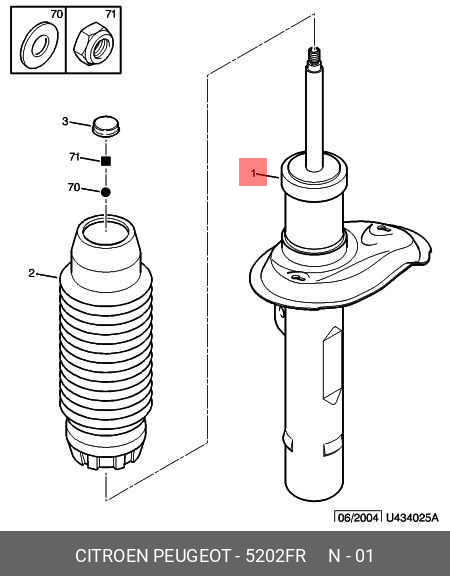 70
71
3
71
70
2
1
06/2004 U434025A
CITROEN PEUGEOT - 5202FR N - 01