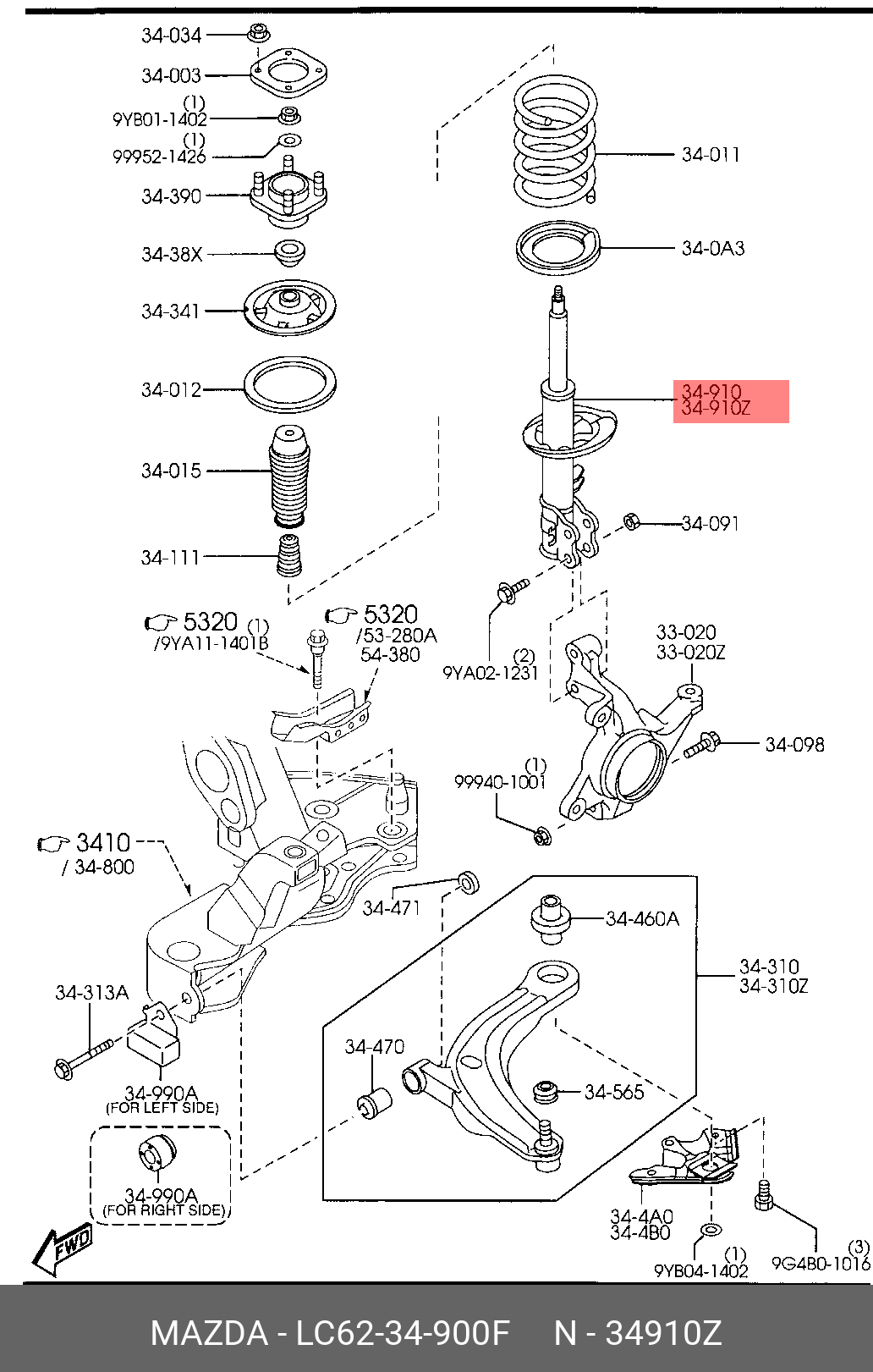 34-034
34-003
(1)
9YB01-1402
(1)
99952-1426
34-390
34-38X
34-341
34-012
34-015
34-111
34-011
34-0A3
34-910
34-910Z
34-091
5320 (1)
/9YA11-1401B
5320
/53-280A
54-380
(2)
9YA02-1231
33-020
33-020Z
34-098
(1)
99940-1001
3410
/ 34-800
34-471
34-460A
34-310
34-310Z
34-313A
34-470
34-565
34-990A
(FOR LEFT SIDE)
34-990A
(FOR RIGHT SIDE)
34-4A0
34-4B0
(1)
9YB04-1402
(3)
9G4B0-1016
FWD
MAZDA - LC62-34-900F N - 34910Z