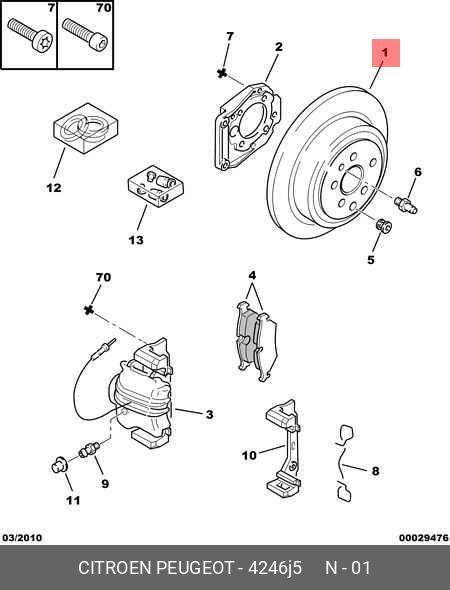 7
70
7
2
1
12
13
6
5
70
4
3
10
8
9
11
03/2010
00029476
CITROEN PEUGEOT - 4246j5 N - 01