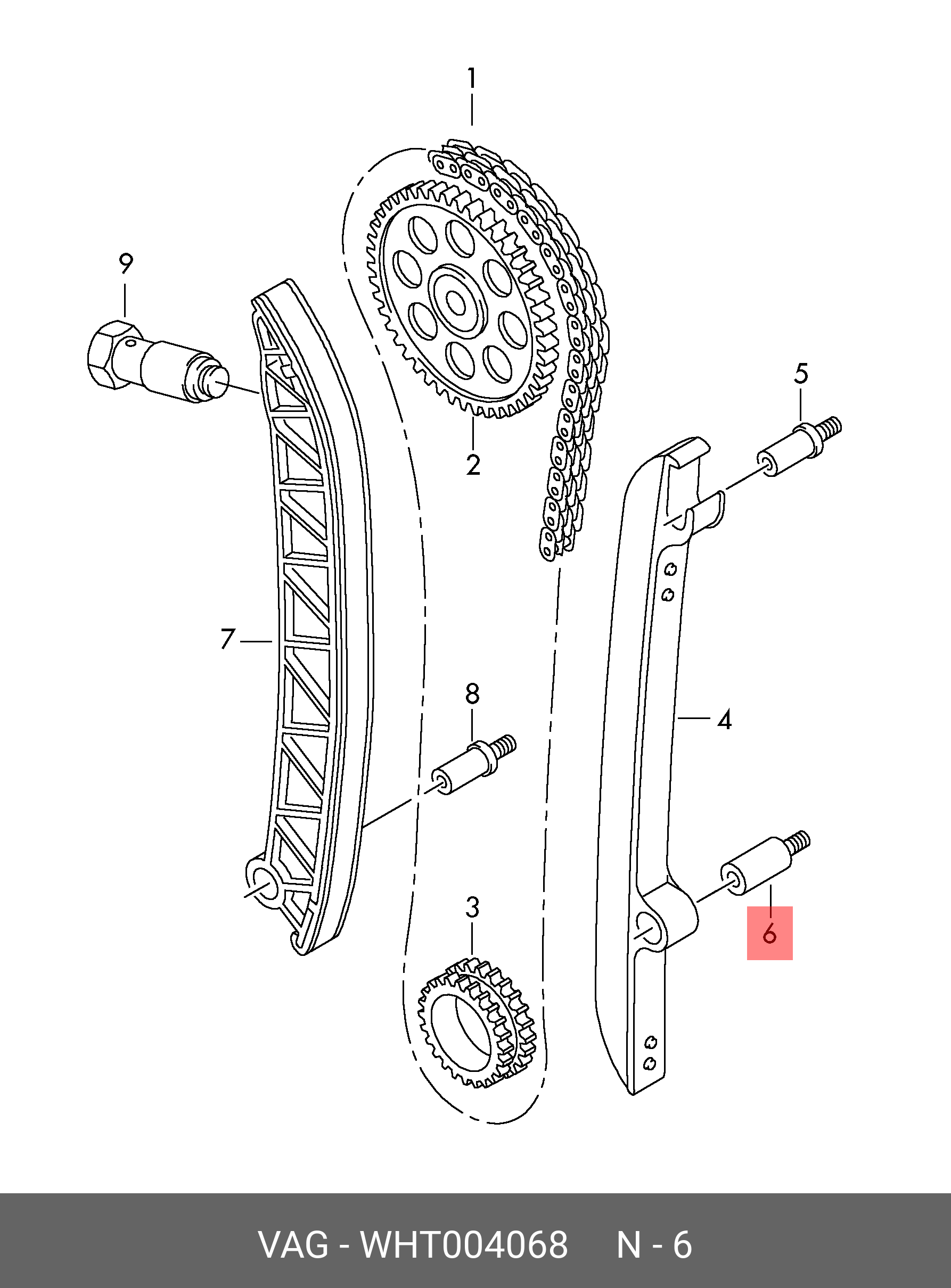 1
9
2
5
7
8
4
3
6

VAG - WHT004068 N - 6