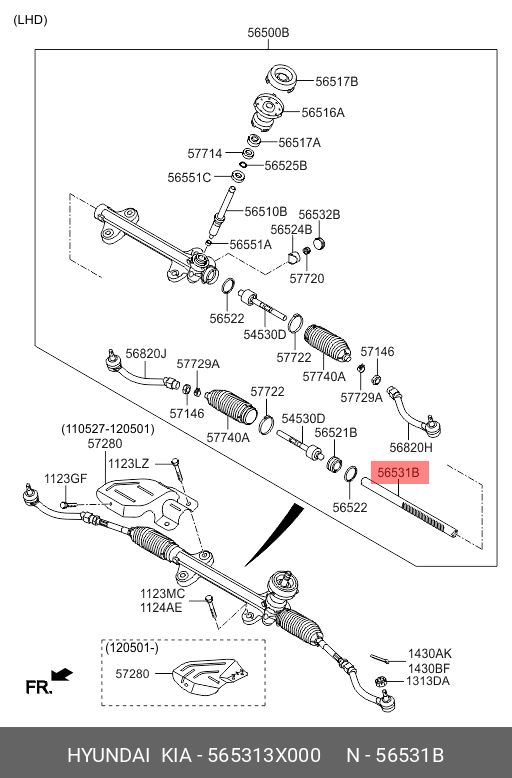 (LHD)

56500B

56517B
56516A
56517A
57714
56525B
56551C
56510B
56532B
56524B
56551A
57720
56522
54530D
57722
57740A
57146
57729A
56820J
57729A
57146
57740A
57722
54530D
56521B
56820H
56531B
56522
(110527-120501)
57280
1123LZ
1123GF
1123MC
1124AE
(120501-)
57280
1430AK
1430BF
1313DA
FR.

HYUNDAI KIA - 565313X000 N - 56531B