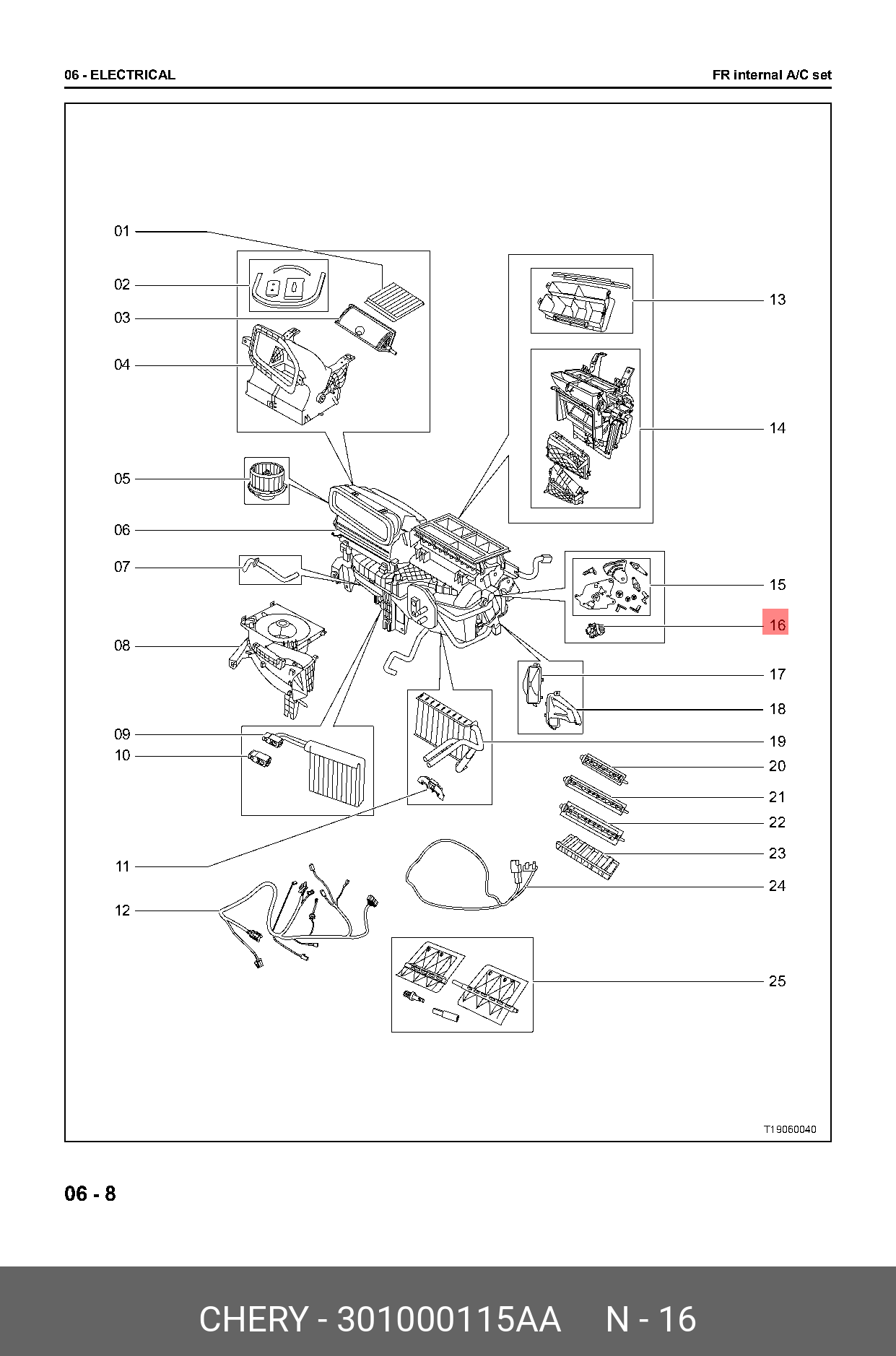 06 - ELECTRICAL

FR internal A/C set

01
02
03
04
05
06
07
08
09
10
11
12

13
14
15
16
17
18
19
20
21
22
23
24
25

T19060040

06 - 8

CHERY - 301000115AA N - 16