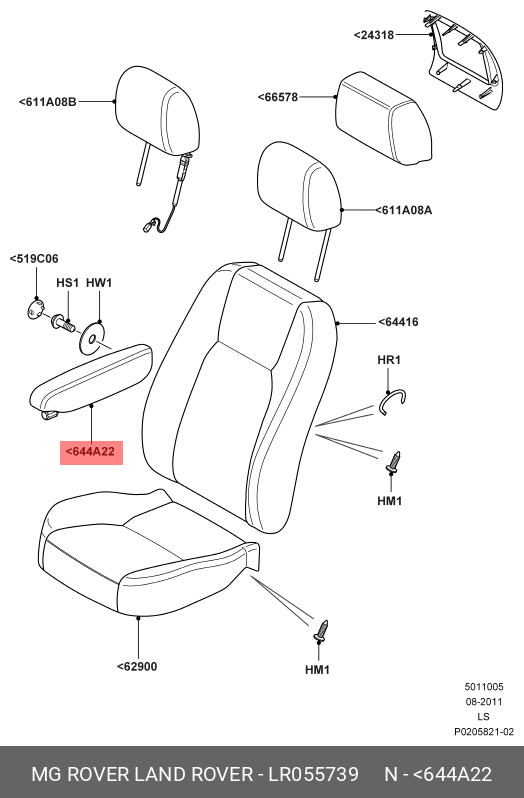 <24318

<611A08B

<66578

<611A08A

<519C06

HS1

HW1

<64416

HR1

<644A22

HM1

<62900

HM1

5011005
08-2011
LS
P0205821-02

MG ROVER LAND ROVER - LR055739 N - <644A22