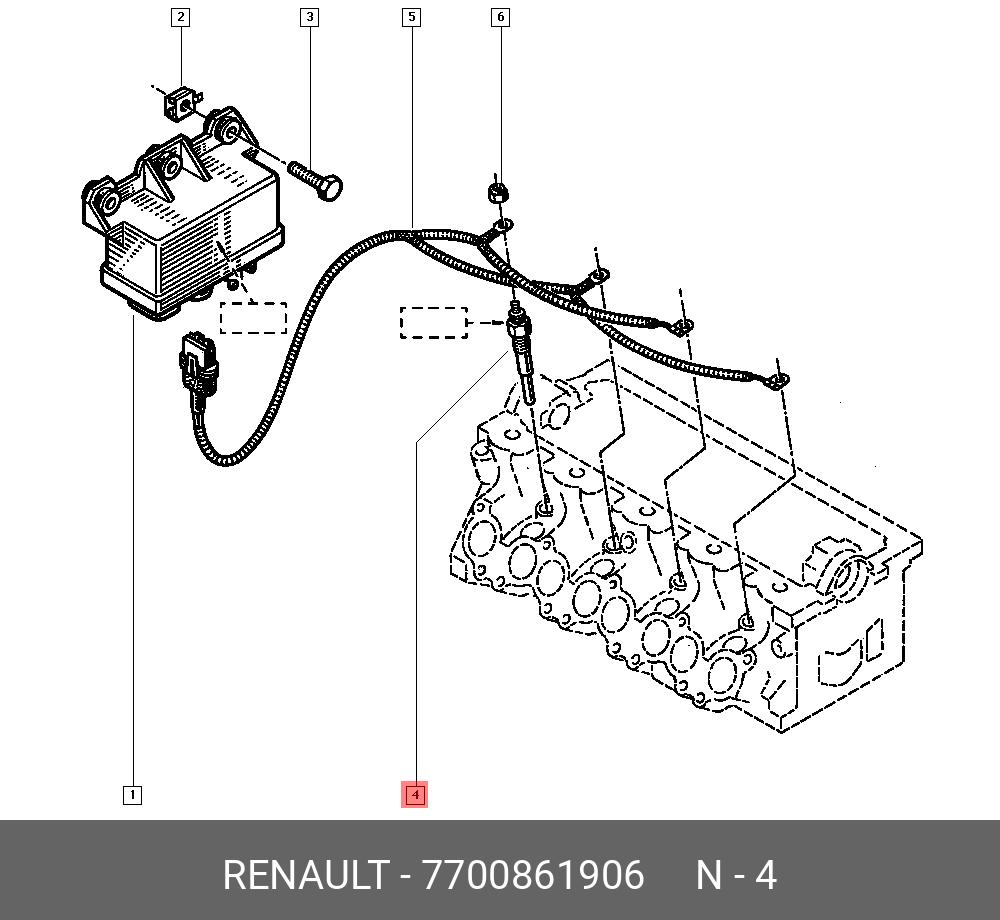 2
3
5
6
1
4
RENAULT - 7700861906 N - 4