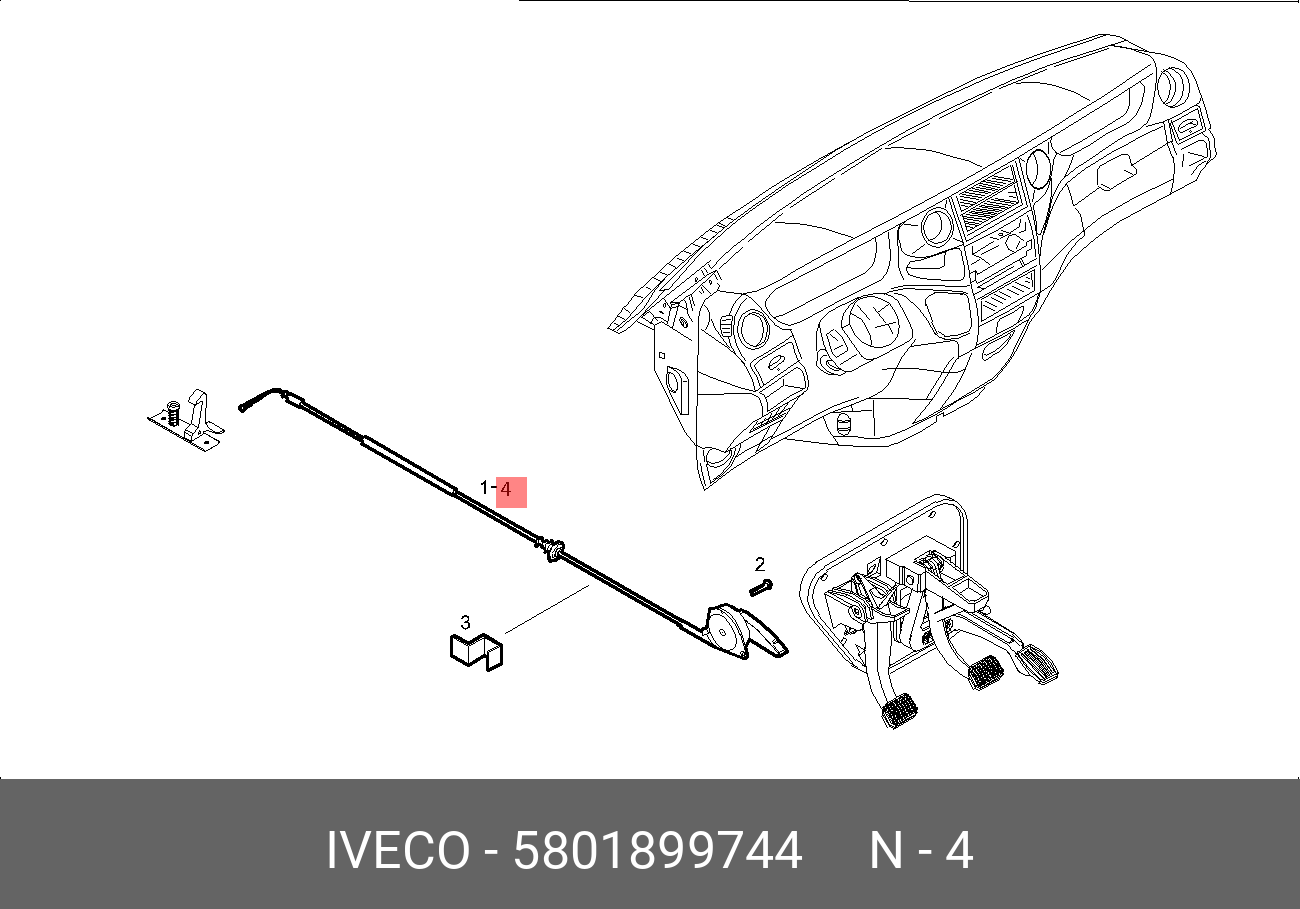 1-4

2

3

IVECO - 5801899744 N - 4