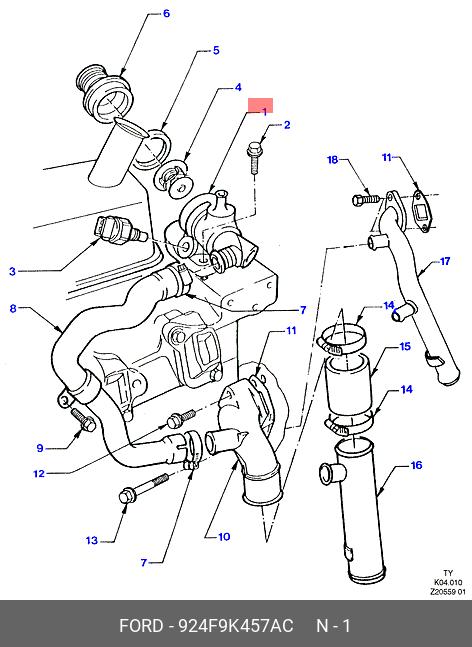 6
5
4
1
2
18
11
3
17
8
7
14
11
15
14
9
12
16
13
10
7
TY
K04.010
Z20559 01
FORD - 924F9K457AC N - 1