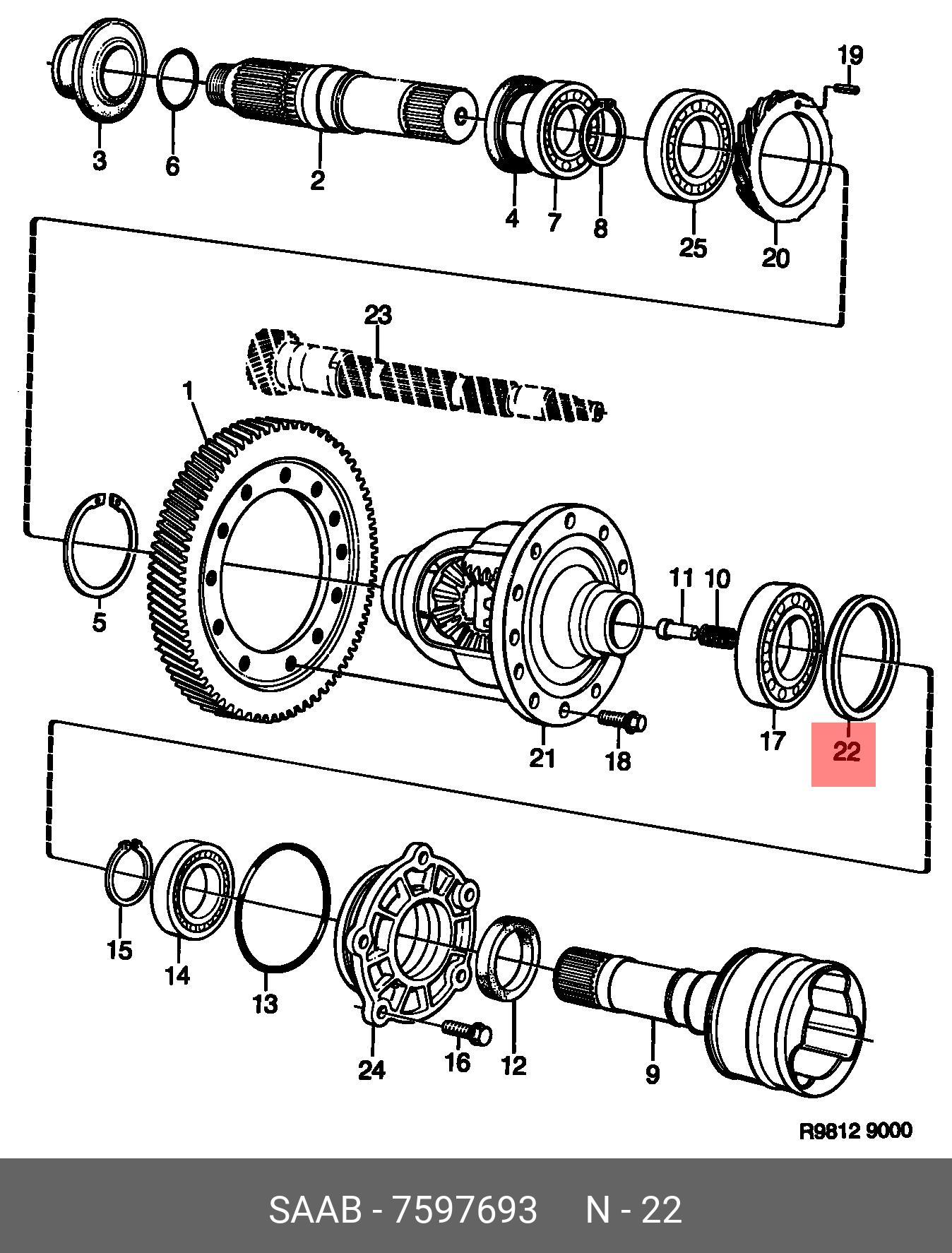 19
3
6
2
4
7
8
25
20
23
1
5
11
10
21
18
17
22
15
14
13
24
16
12
9
R9812 9000
SAAB - 7597693 N - 22