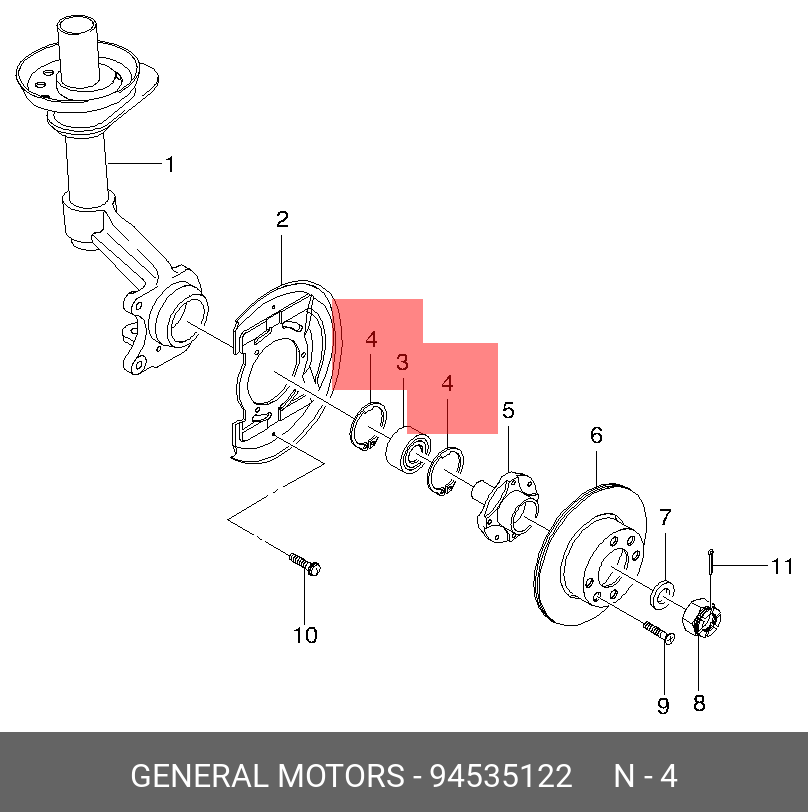 1
2
4
3
4
5
6
7
11
10
9
8

GENERAL MOTORS - 94535122 N - 4