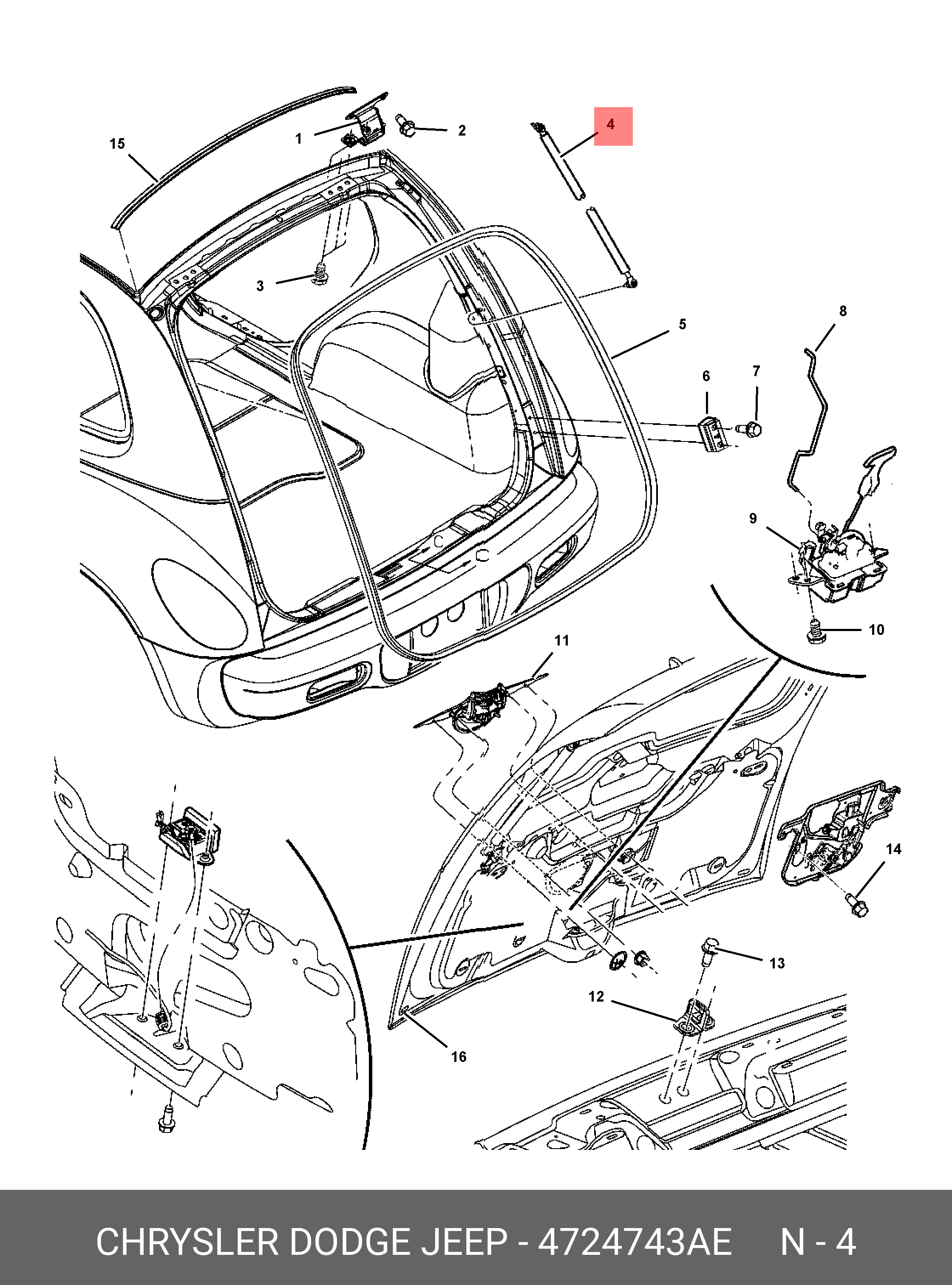 15
1
2
4
3
5
8
6
7
9
10
11
14
13
12
16

CHRYSLER DODGE JEEP - 4724743AE N - 4