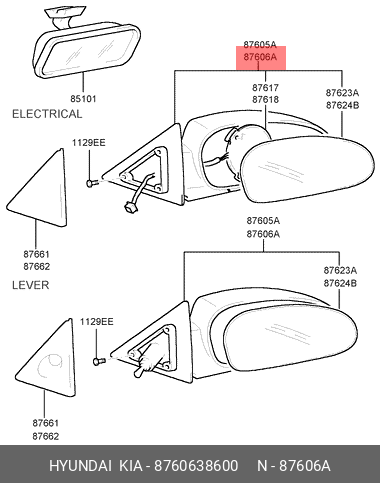 85101

ELECTRICAL

87605A
87606A

87617
87618

87623A
87624B

1129EE

87661
87662

LEVER

87605A
87606A

87623A
87624B

1129EE

87661
87662

HYUNDAI KIA - 8760638600 N - 87606A