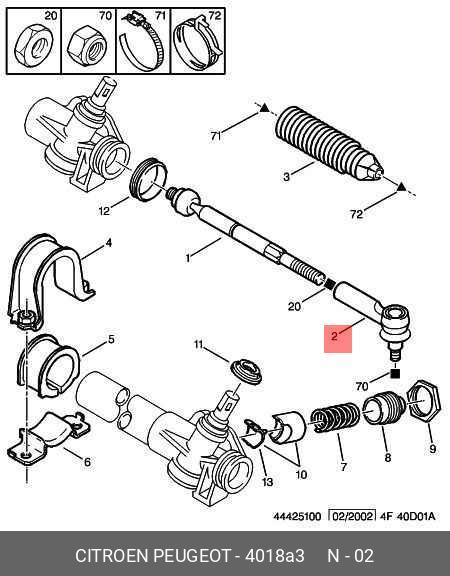 20
70
71
72
71
3
72
12
1
4
20
2
5
11
70
6
13
10
7
8
9
44425100 02/2002 4F 40D01A
CITROEN PEUGEOT - 4018a3 N - 02