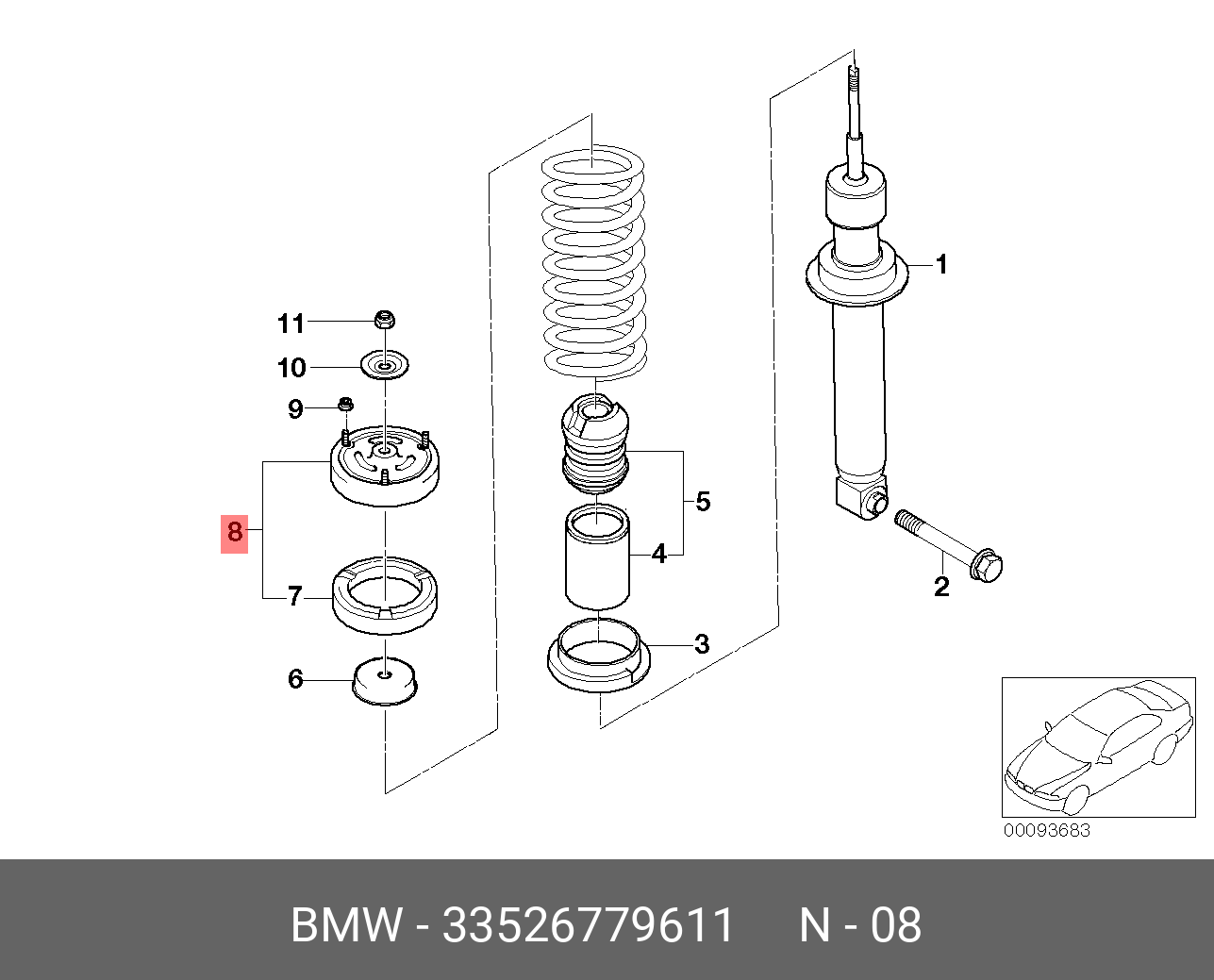 11
10
9
8
7
6
5
4
3
1
2
00093683

BMW - 33526779611 N - 08