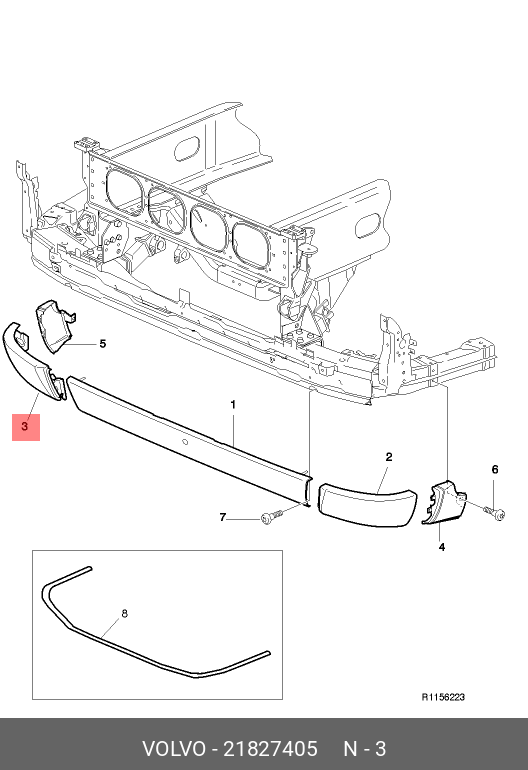 5
3
1
2
6
7
4
8
R1156223
VOLVO - 21827405 N - 3