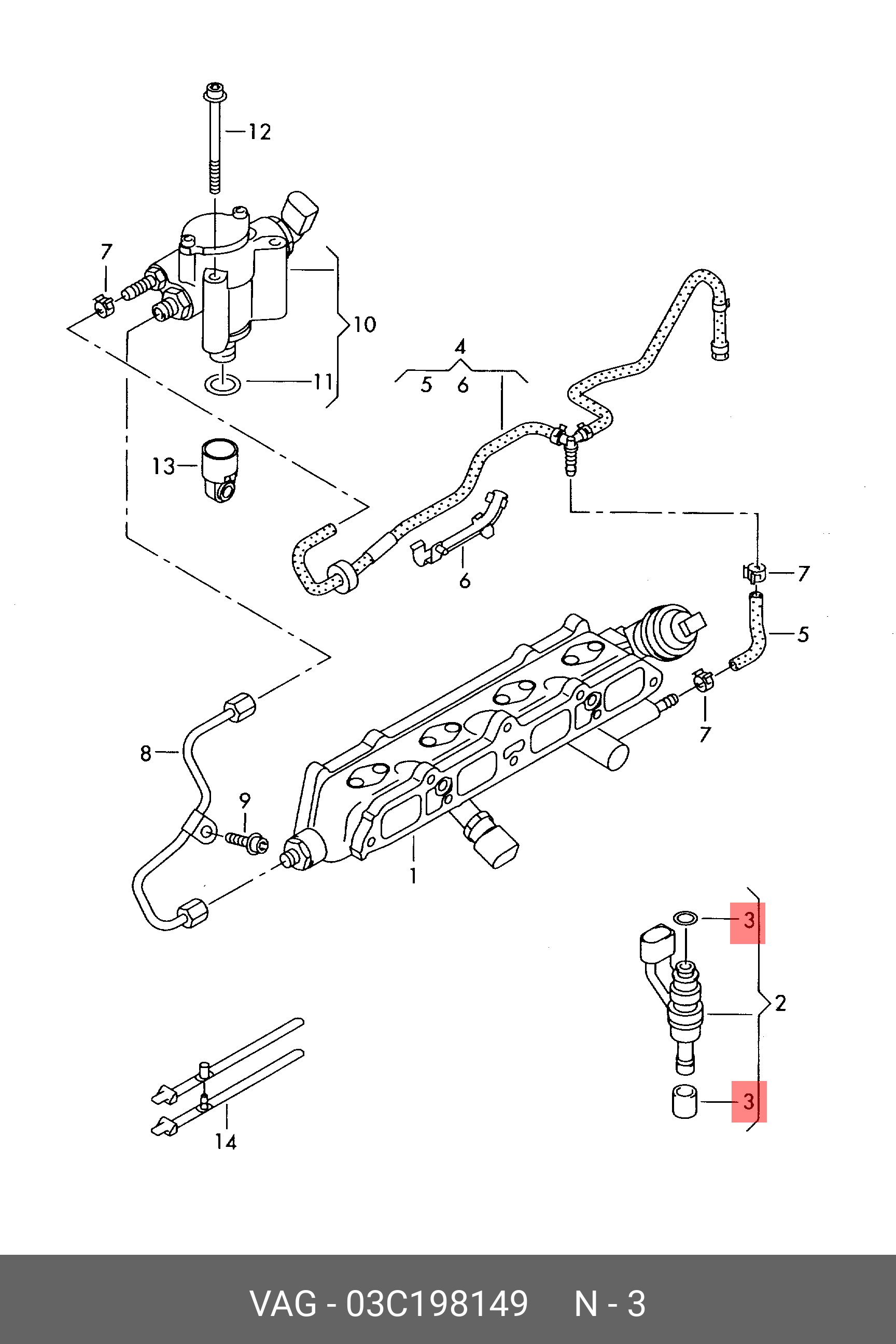 12
7
10
11
4
5 6
13
6
7
5
7
8
9
1
3
2
3
14

VAG - 03C198149 N - 3