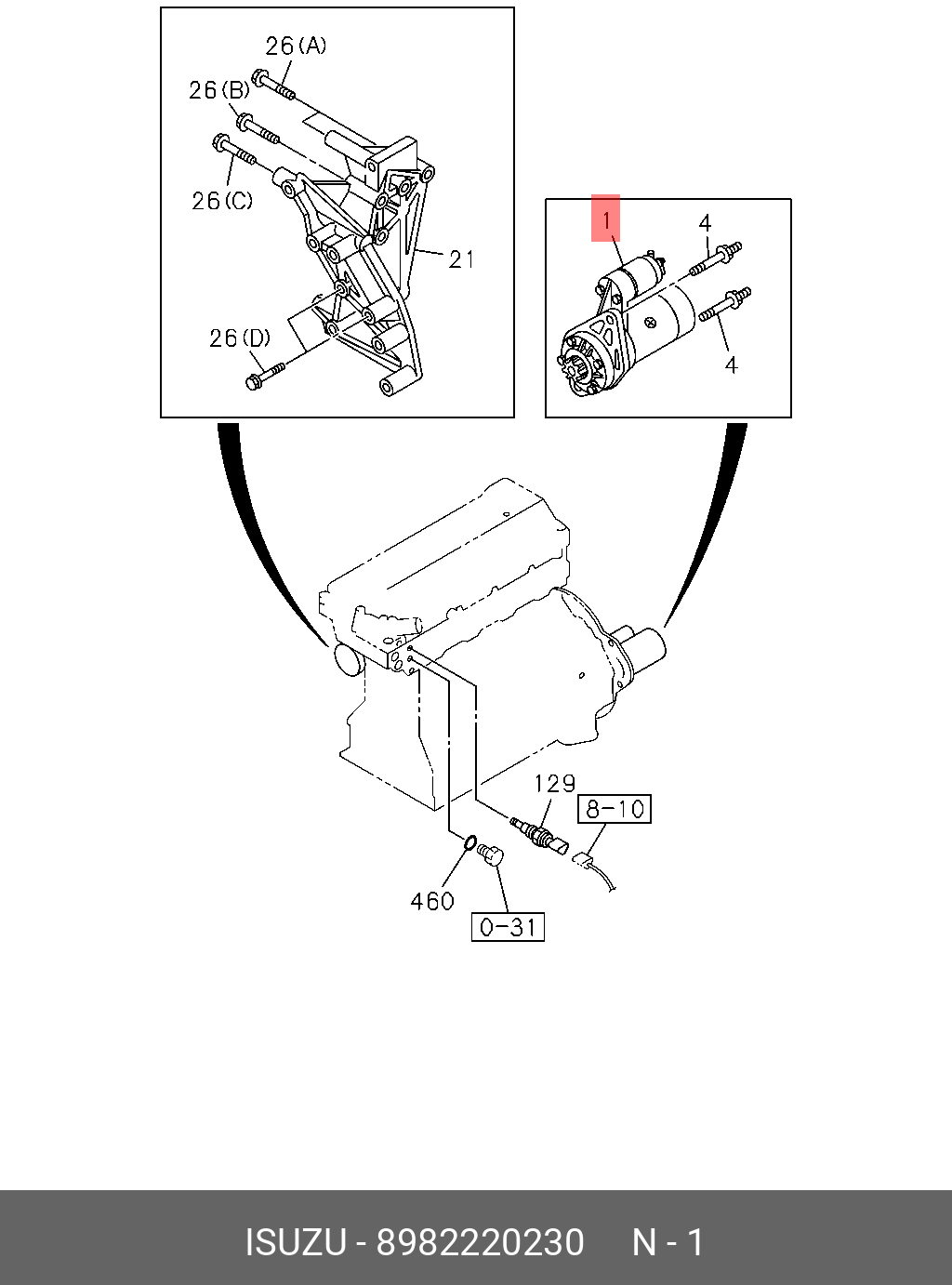 26(A)
26(B)
26(C)
21
26(D)
1
4
4
129
8-10
460
0-31

ISUZU - 8982220230 N - 1