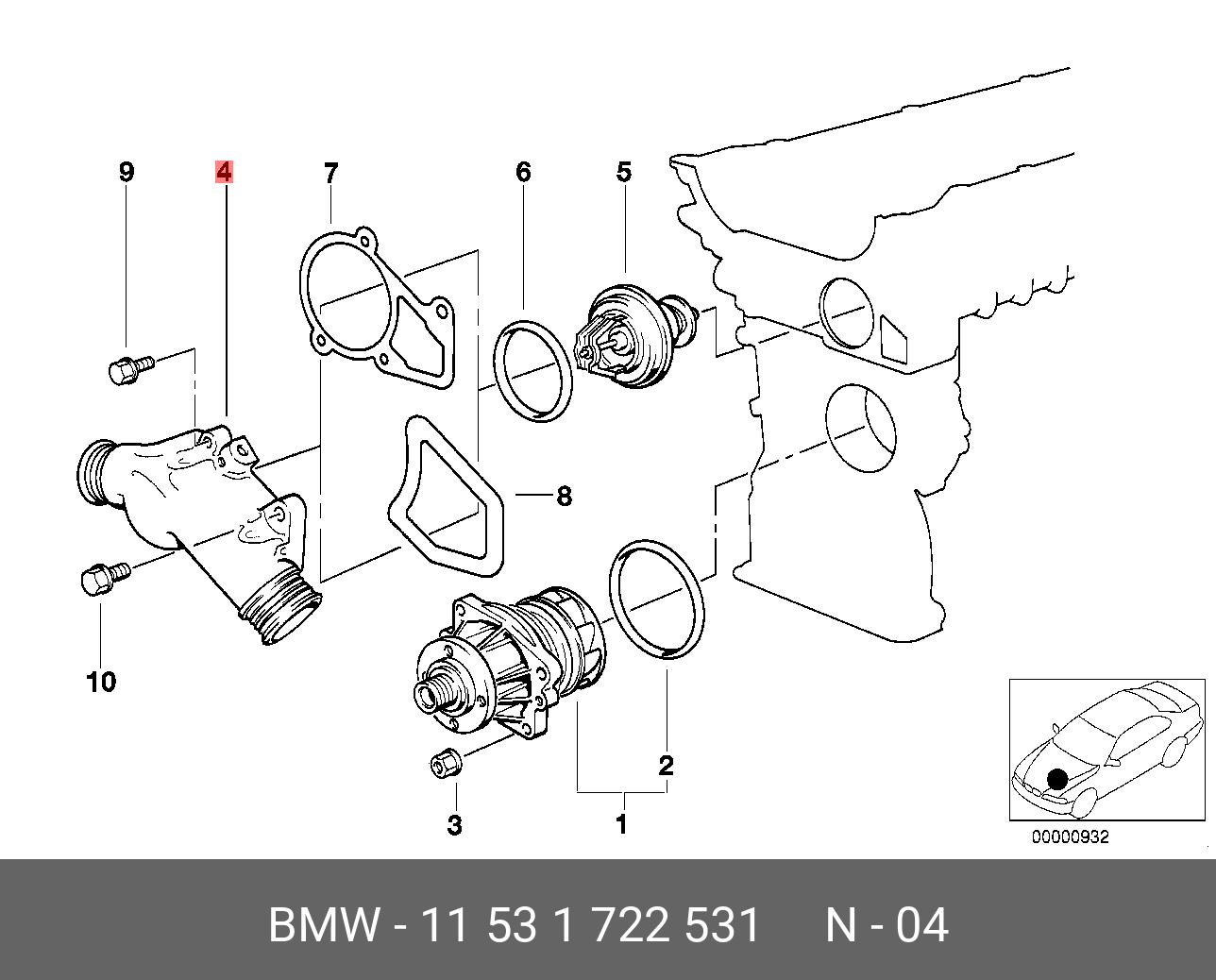 9
4
7
6
5
8
10
3
1
2
00000932

BMW - 11 53 1 722 531     N - 04