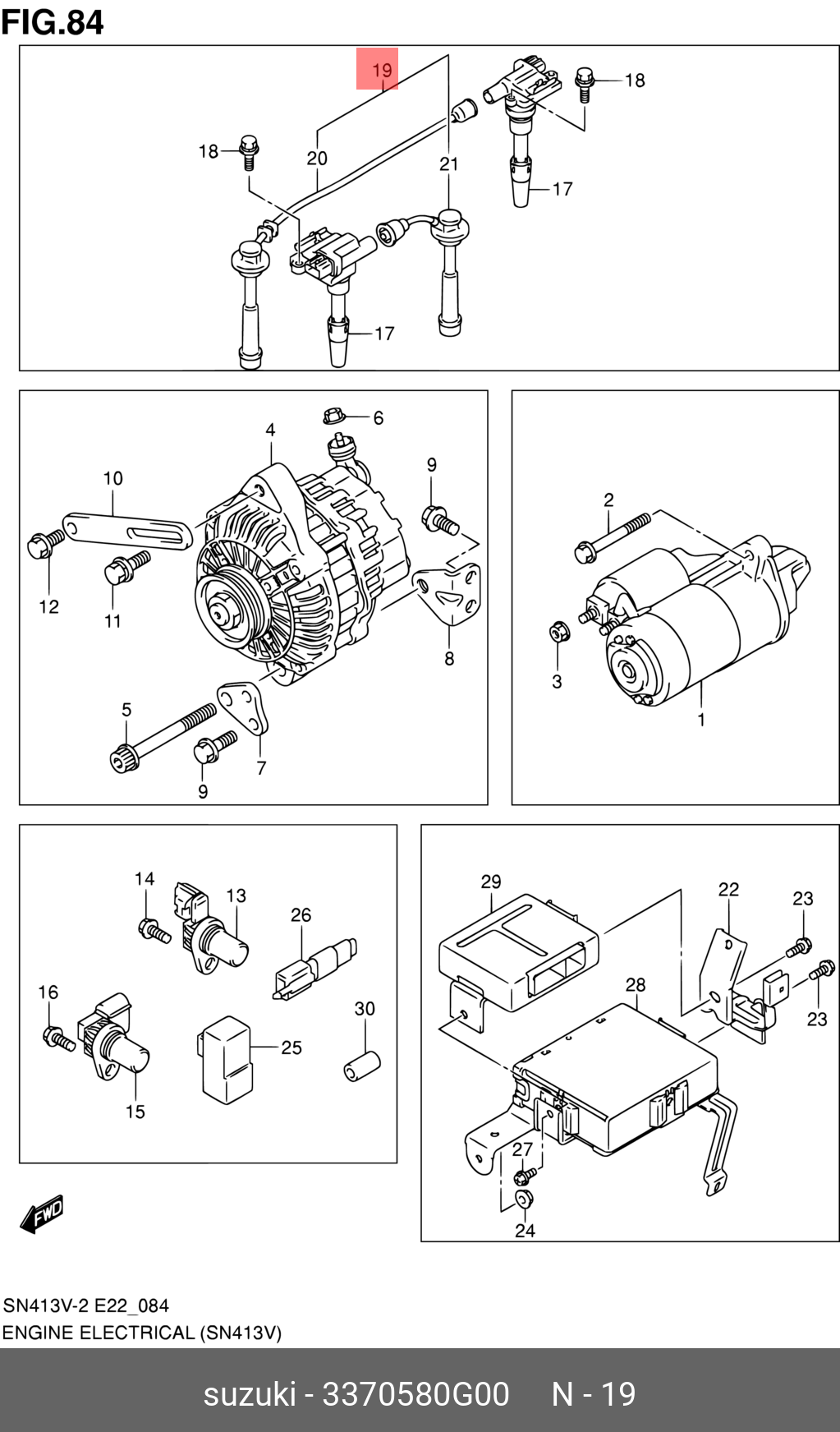 FIG.84

19
18
18
20
21
17
17

4
6
10
9
12
11
8
5
7
9

2
3
1

14
13
26
16
30
25
15

29
22
23
28
23
27
24

FWD

SN413V-2 E22_084
ENGINE ELECTRICAL (SN413V)

suzuki - 3370580G00 N - 19