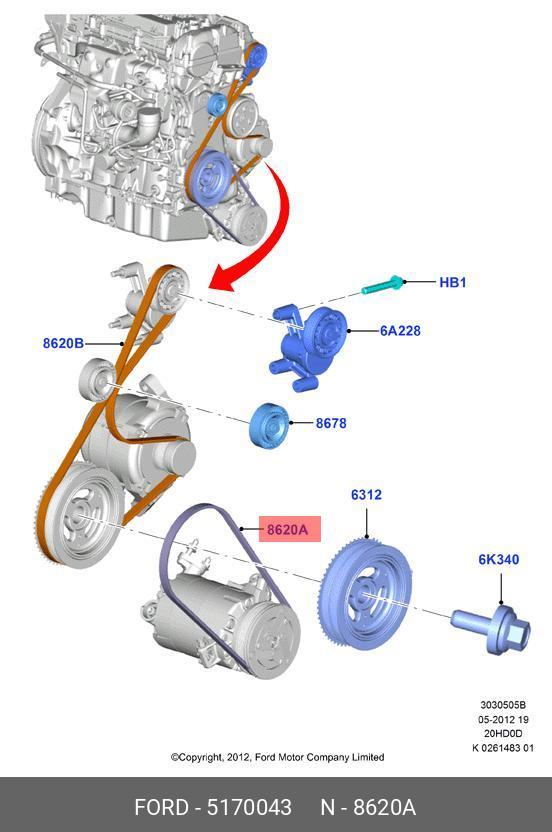 HB1

8620B

6A228

8678

6312

8620A

6K340

3030505B
05-2012 19
20HD0D
K 0261483 01

©Copyright, 2012, Ford Motor Company Limited

FORD - 5170043 N - 8620A