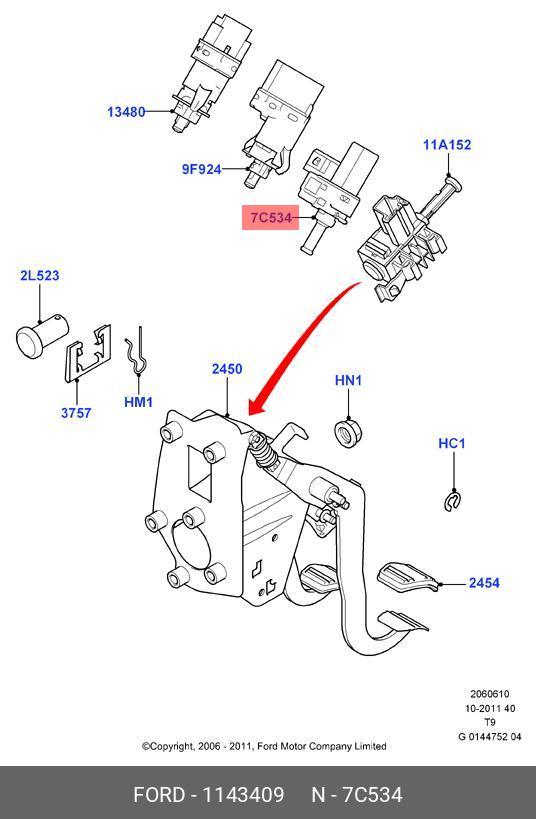 13480

9F924

7C534

11A152

2L523

3757

HM1

2450

HN1

HC1

2454

2060610
10-2011 40
T9
G 0144752 04

©Copyright, 2006 - 2011, Ford Motor Company Limited

FORD - 1143409 N - 7C534