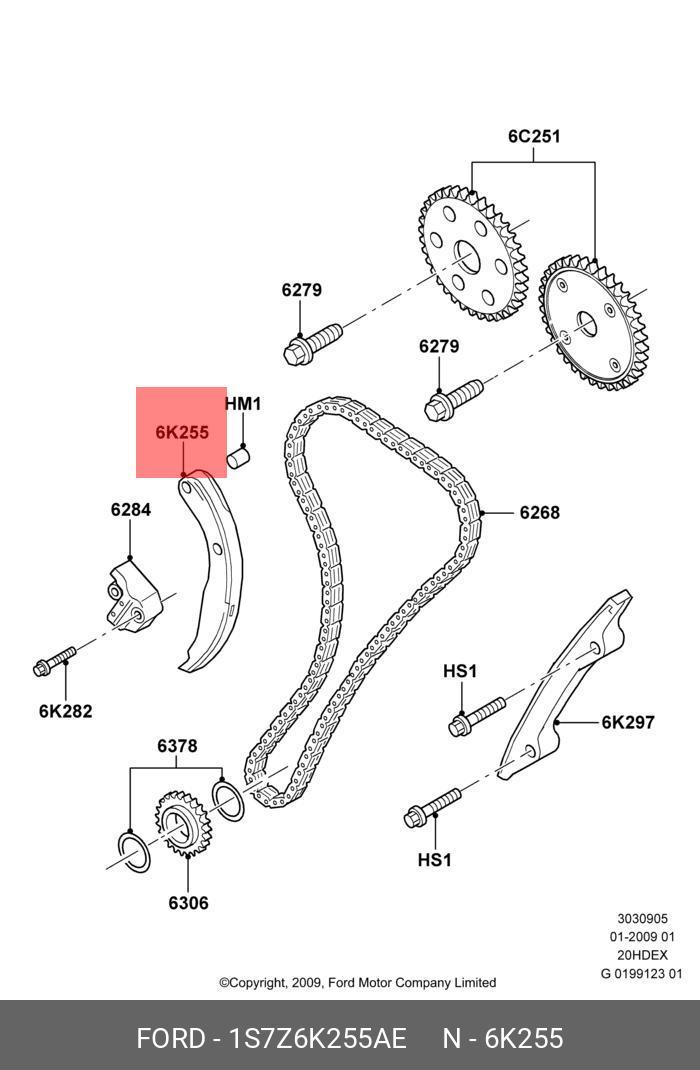 6C251

6279

6279

HM1

6K255

6284

6268

6K282

HS1

6K297

6378

HS1

6306

3030905
01-2009 01
20HDEX
G 0199123 01

©Copyright, 2009, Ford Motor Company Limited

FORD - 1S7Z6K255AE N - 6K255