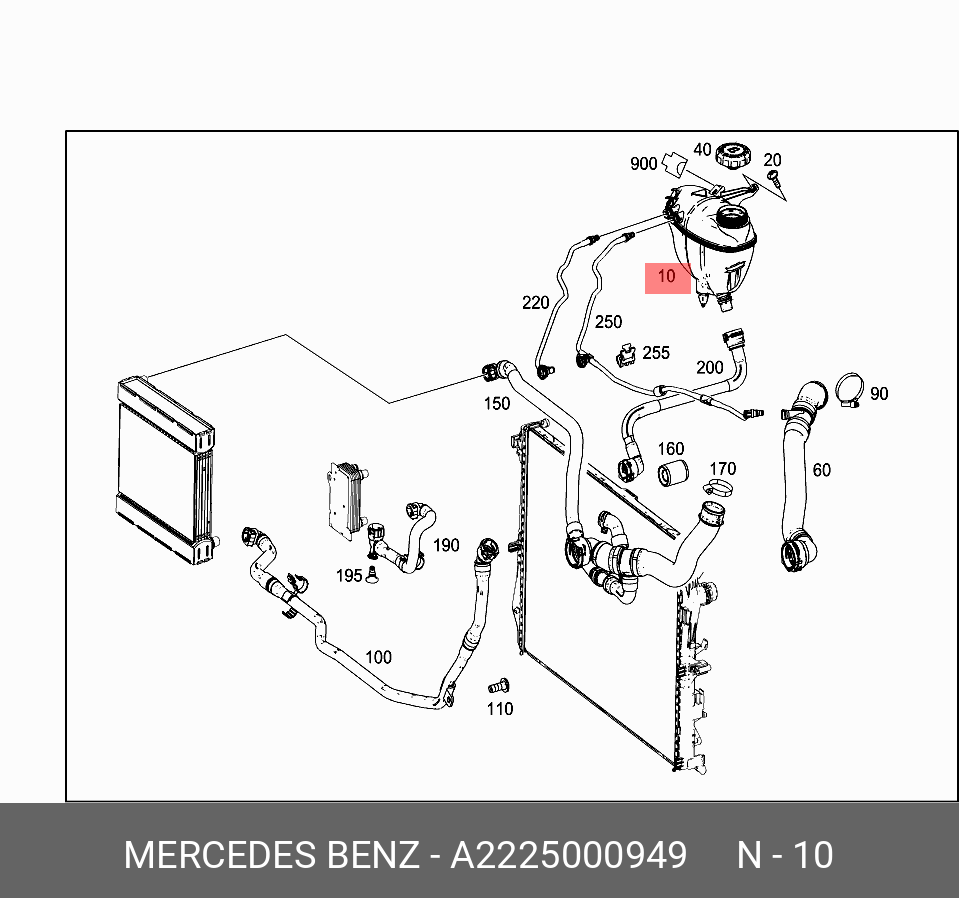 900
40
20
10
220
250
255
200
90
150
160
170
60
190
195
100
110

MERCEDES BENZ - A2225000949 N - 10