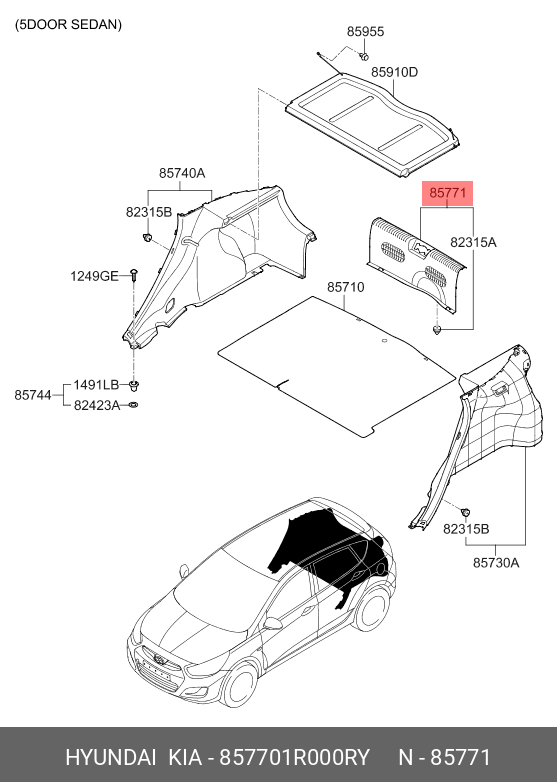 (5DOOR SEDAN)

85955
85910D
85740A
82315B
85771
82315A
1249GE
85710
85744
1491LB
82423A
82315B
85730A

HYUNDAI KIA - 857701R000RY N - 85771