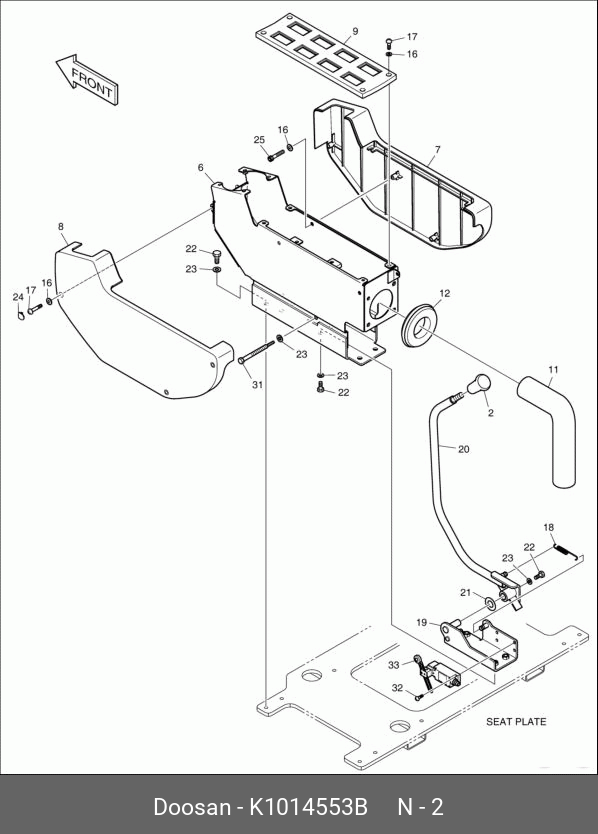 FRONT

9
17
16
25
16
7
6
8
22
23
24
17
16
12
23
31
23
22
11
2
20
18
22
23
21
19
33
32
SEAT PLATE

Doosan - K1014553B N - 2