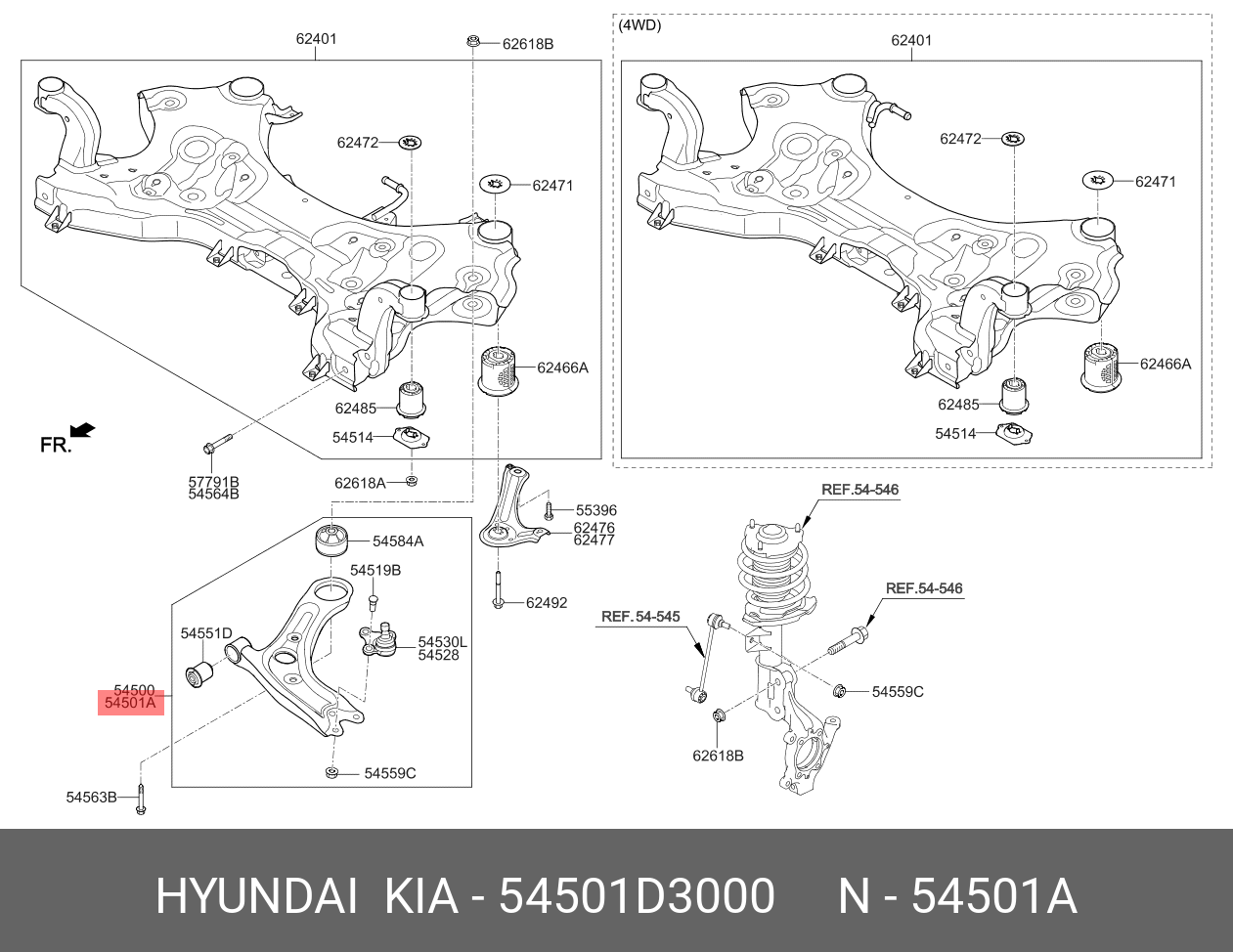 62401
62618B
62472
62471
62466A
62485
54514
FR.
57791B
54564B
62618A
55396
62476
62477
62492
54584A
54519B
54551D
54530L
54528
54500
54501A
54559C
54563B

(4WD)
62401
62472
62471
62466A
62485
54514

REF.54-546
REF.54-546
REF.54-545
54559C
62618B

HYUNDAI KIA - 54501D3000 N - 54501A