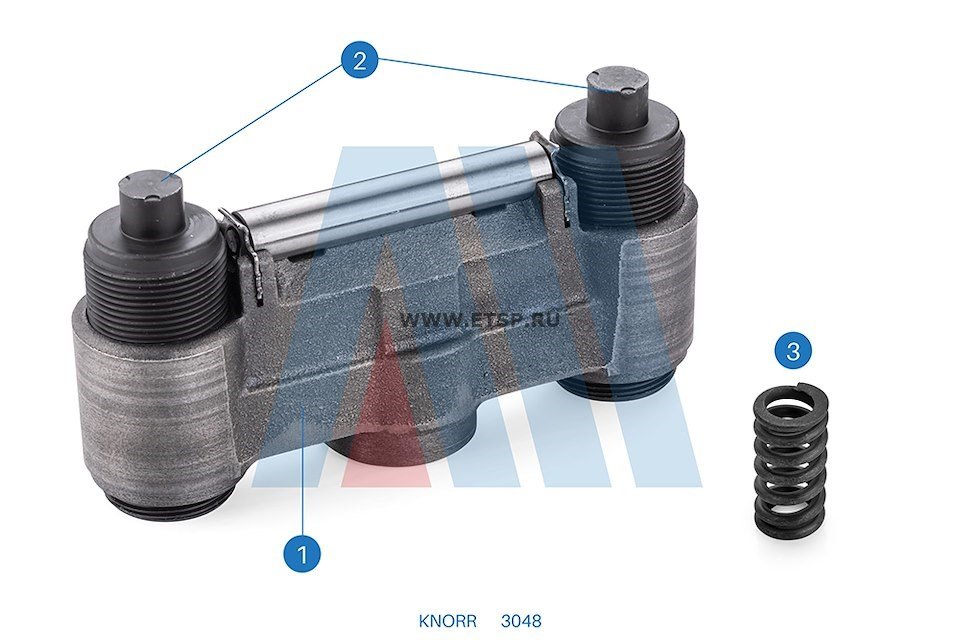 2
WWW.ETSP.RU
3
1
KNORR 3048