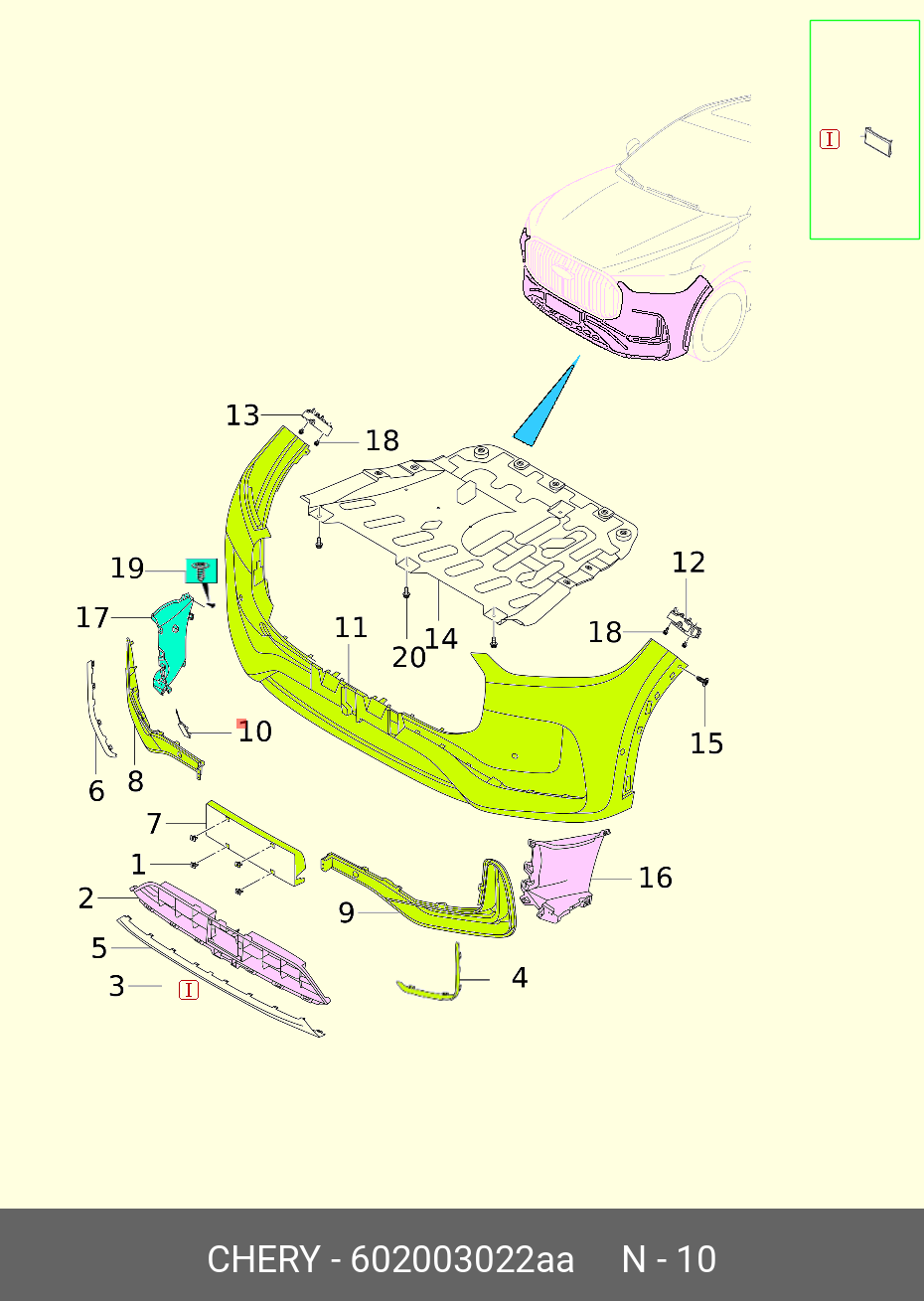 I

13
18
19
17
11
20
14
12
18
15
10
6
8
7
1
2
5
3
I
9
16
4

CHERY - 602003022aa N - 10