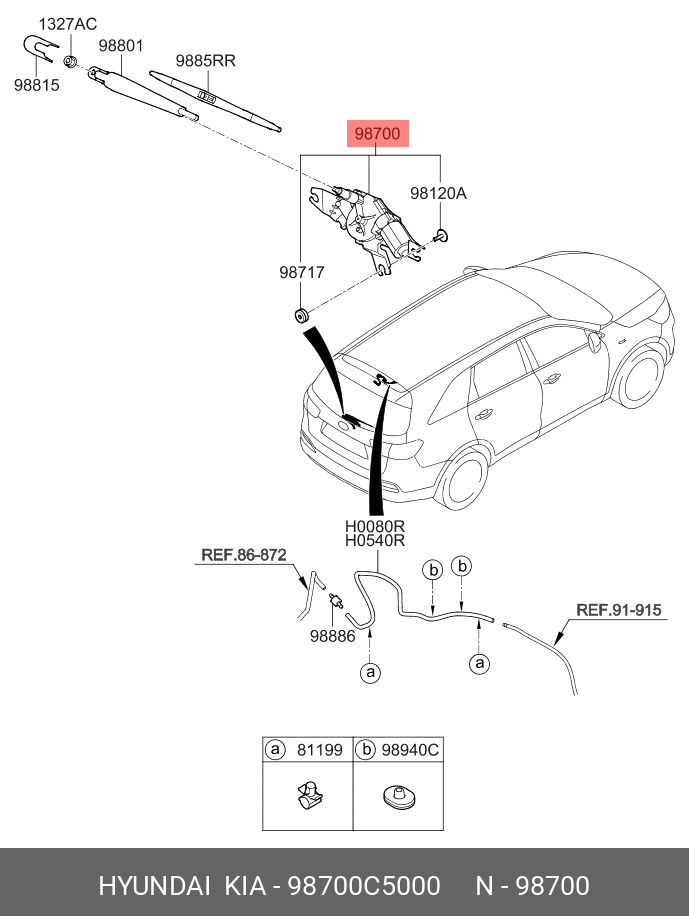 1327AC
98801
9885RR
98815
98700
98120A
98717
H0080R
H0540R
REF.86-872
b
b
98886
a
a
REF.91-915

| a 81199 | b 98940C |
|---|---|
| | |

HYUNDAI KIA - 98700C5000 N - 98700