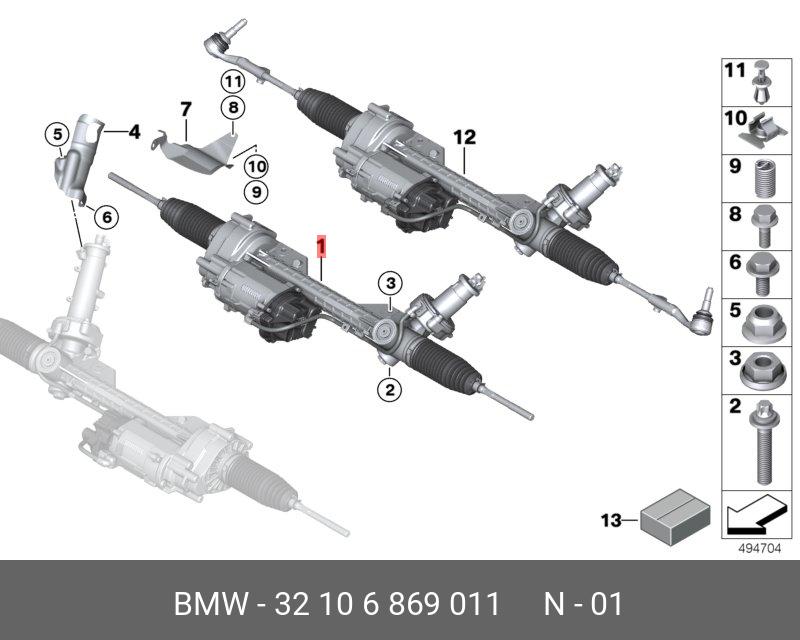 11
8
7
5
4
10
9
6
12
1
3
2
11
10
9
8
6
5
3
2
13
494704

BMW - 32 10 6 869 011 N - 01