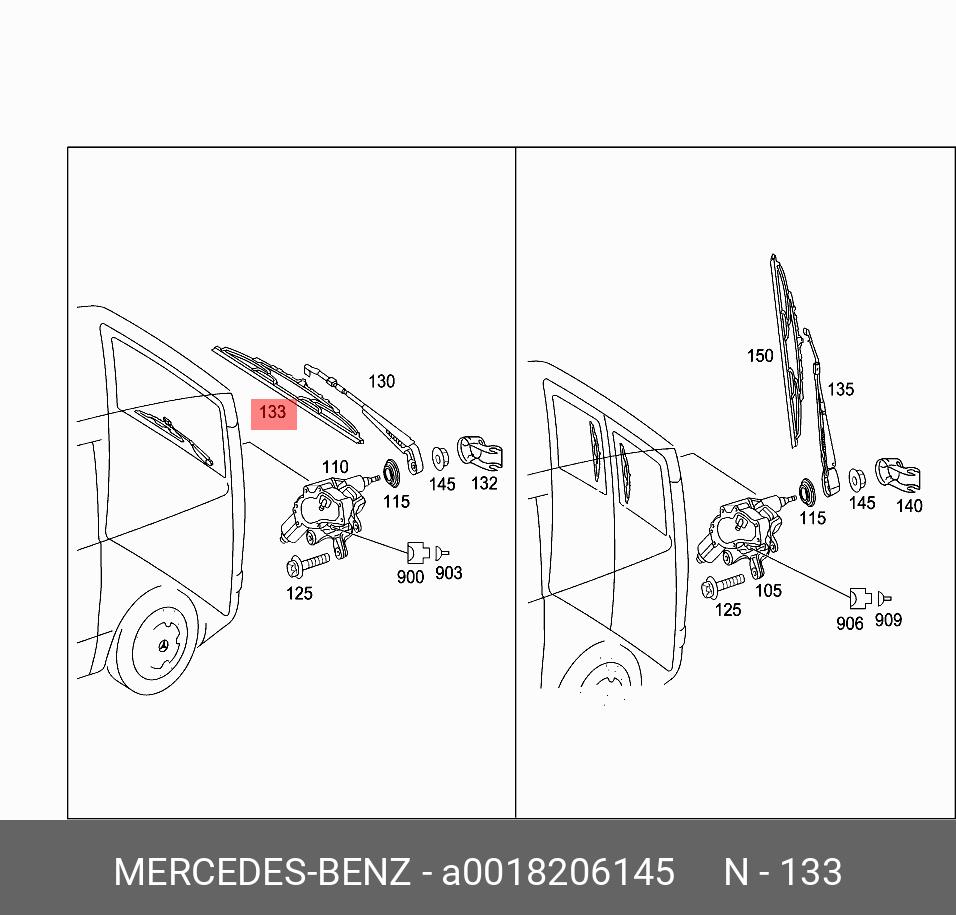 130
133
110
115
145
132
900
903
125

150
135
115
145
140
105
125
906
909

MERCEDES-BENZ - a0018206145 N - 133