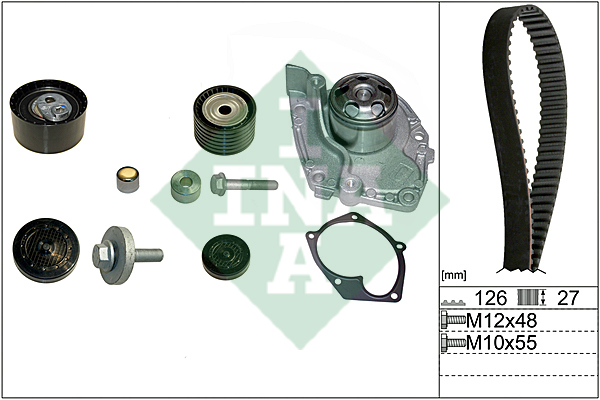 INA

[mm]

126 27

M12x48

M10x55