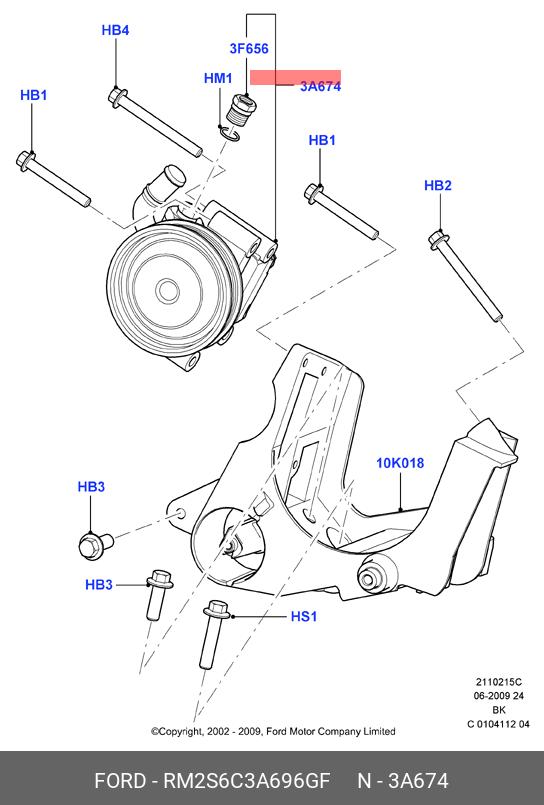 HB4
3F656
HM1
3A674
HB1
HB1
HB2
10K018
HB3
HB3
HS1
2110215C
06-2009 24
BK
C 0104112 04
©Copyright, 2002 - 2009, Ford Motor Company Limited
FORD - RM2S6C3A696GF N - 3A674