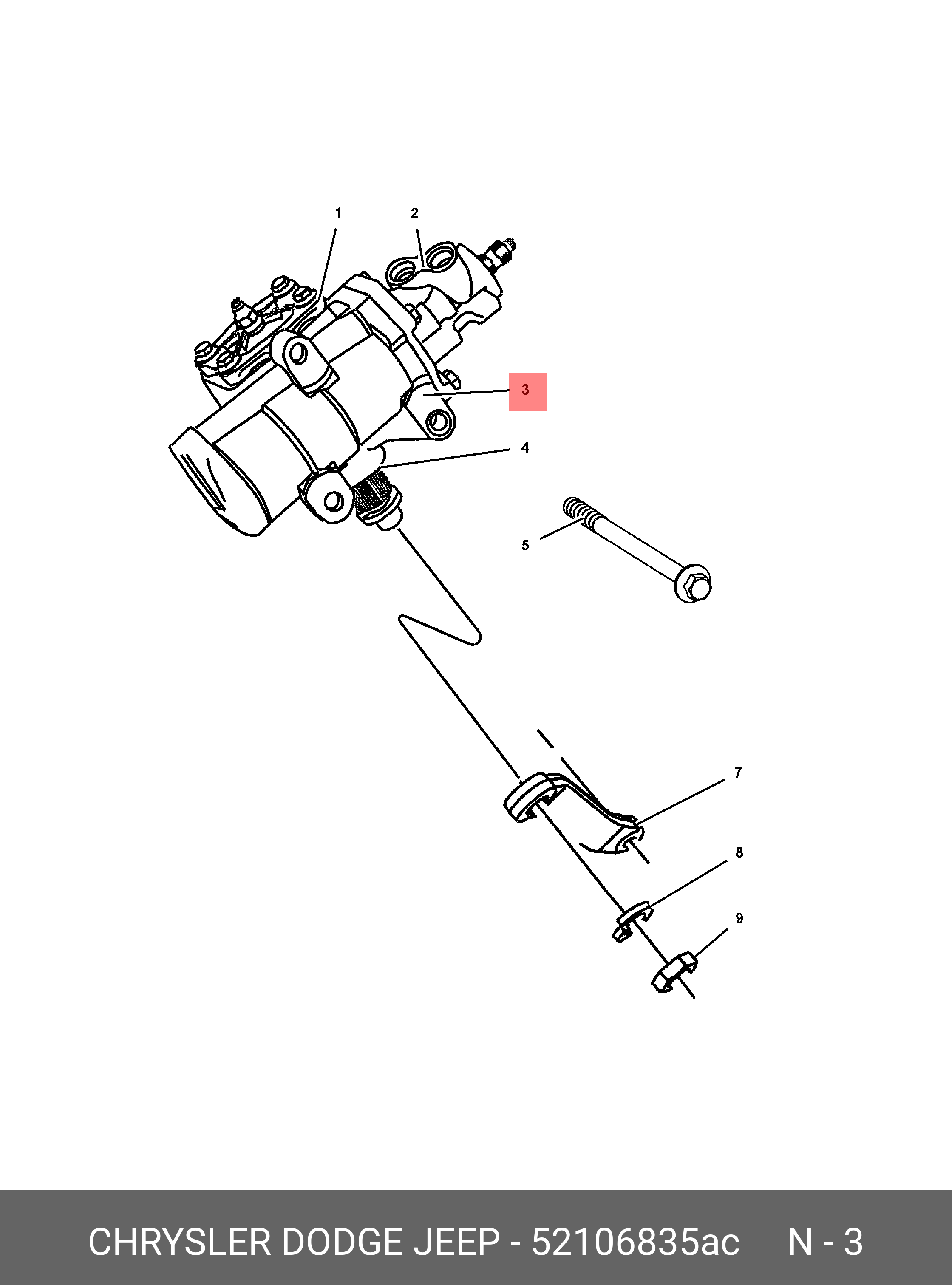 1
2
3
4
5
7
8
9

CHRYSLER DODGE JEEP - 52106835ac N - 3