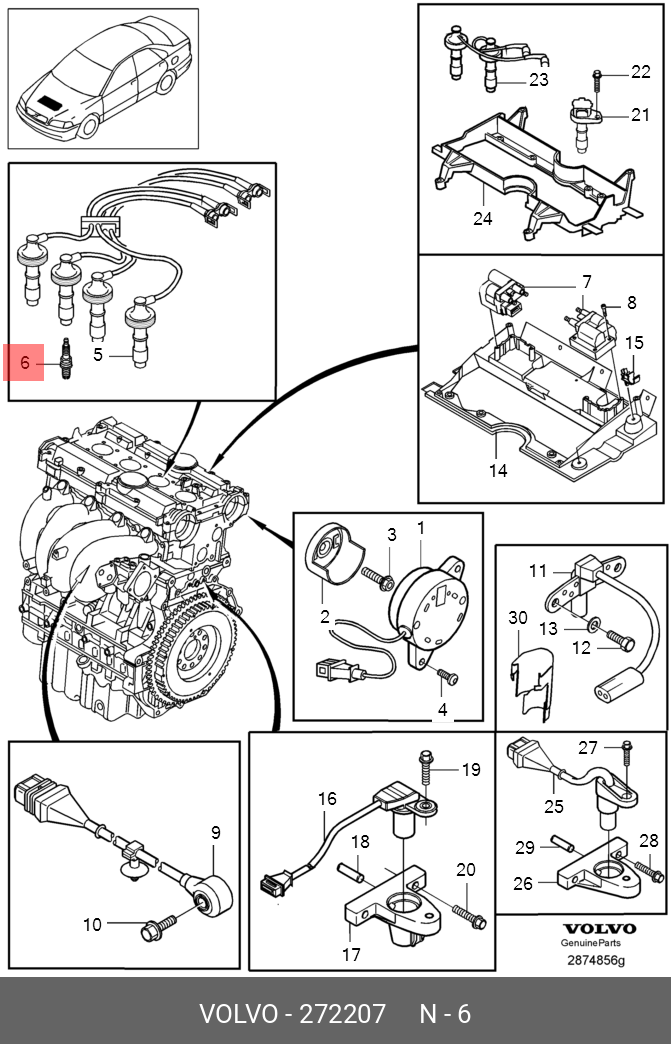 23
22
21
24
6
5
7
8
15
14
3
1
2
4
11
30
13
12
9
10
16
19
18
20
17
27
25
29
28
26
VOLVO
GenuineParts
2874856g
VOLVO - 272207 N - 6